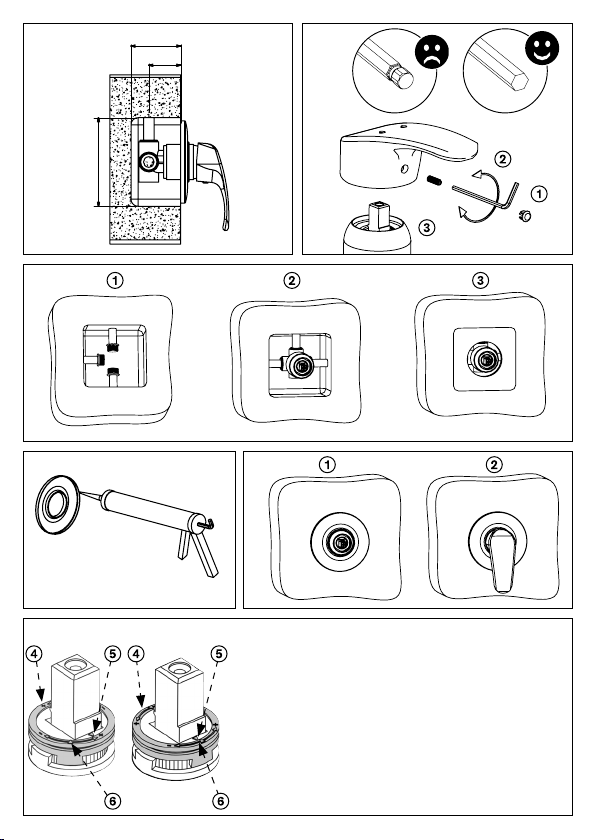 2
1
3

1
2
3

1
2

4
5
4
5
6
6