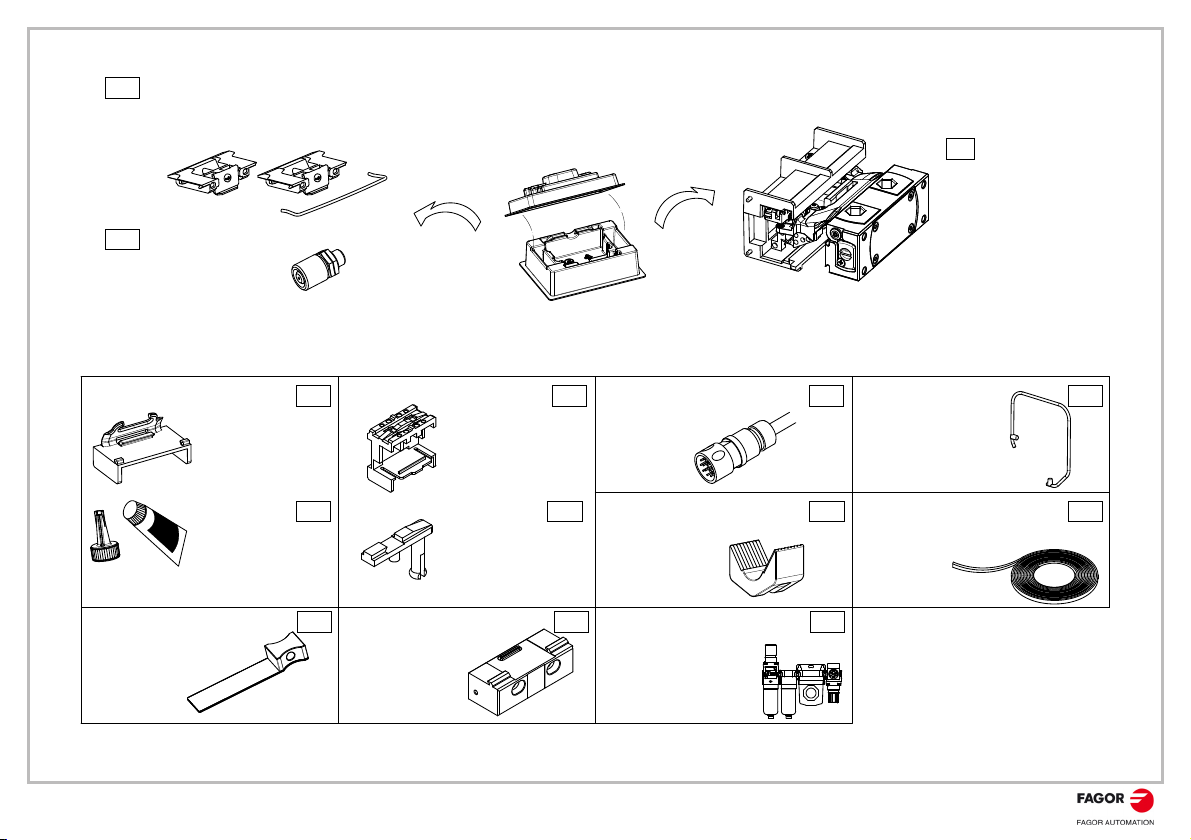 FAGOR

FAGOR AUTOMATION