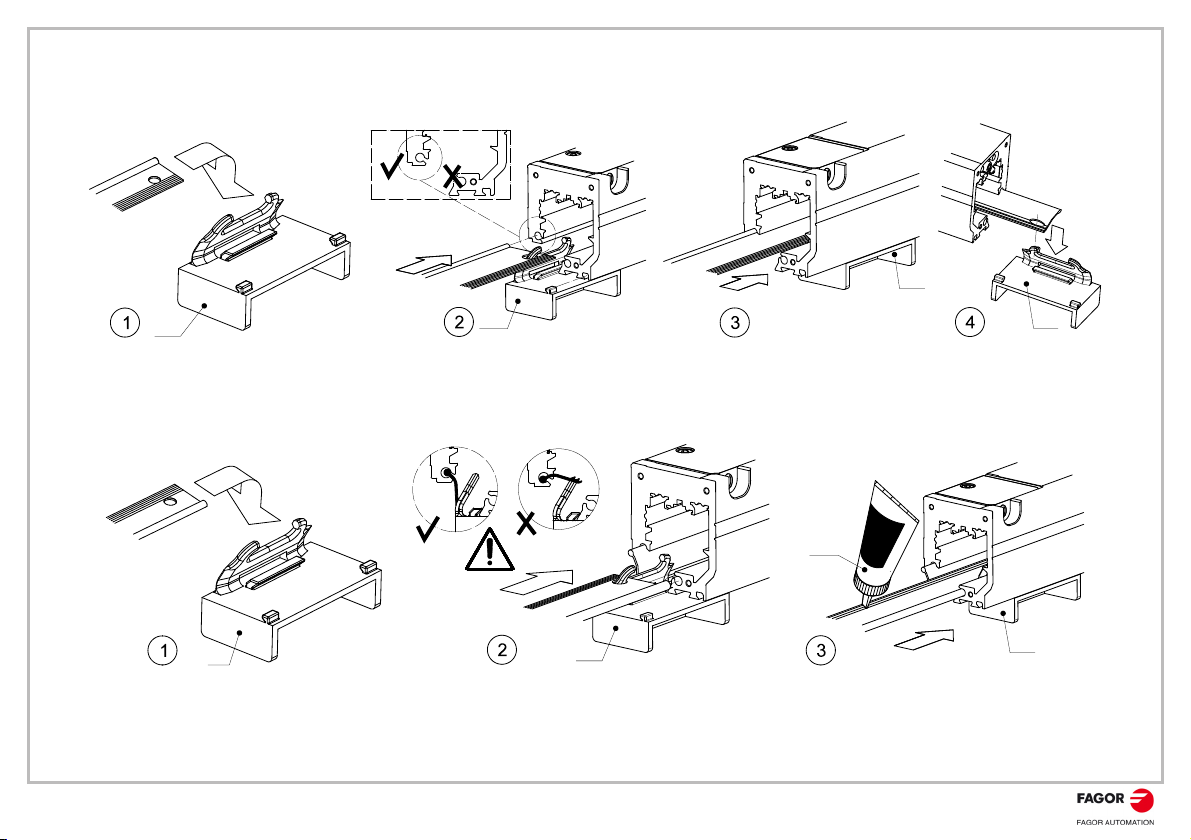 1

2

3

4

1

2

3

FAGOR
FAGOR AUTOMATION