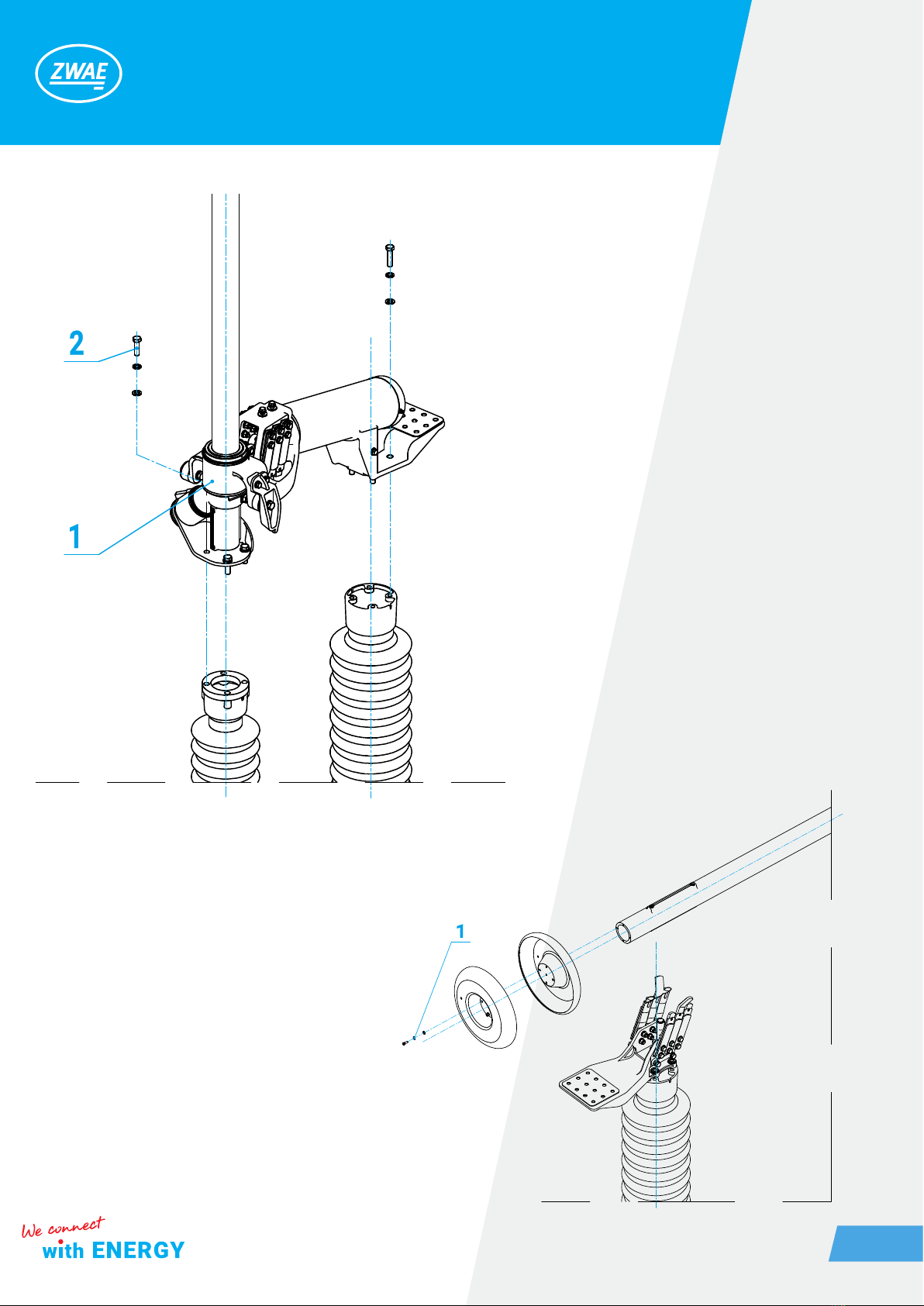 ZWAE

2

1

1

We connect
with ENERGY