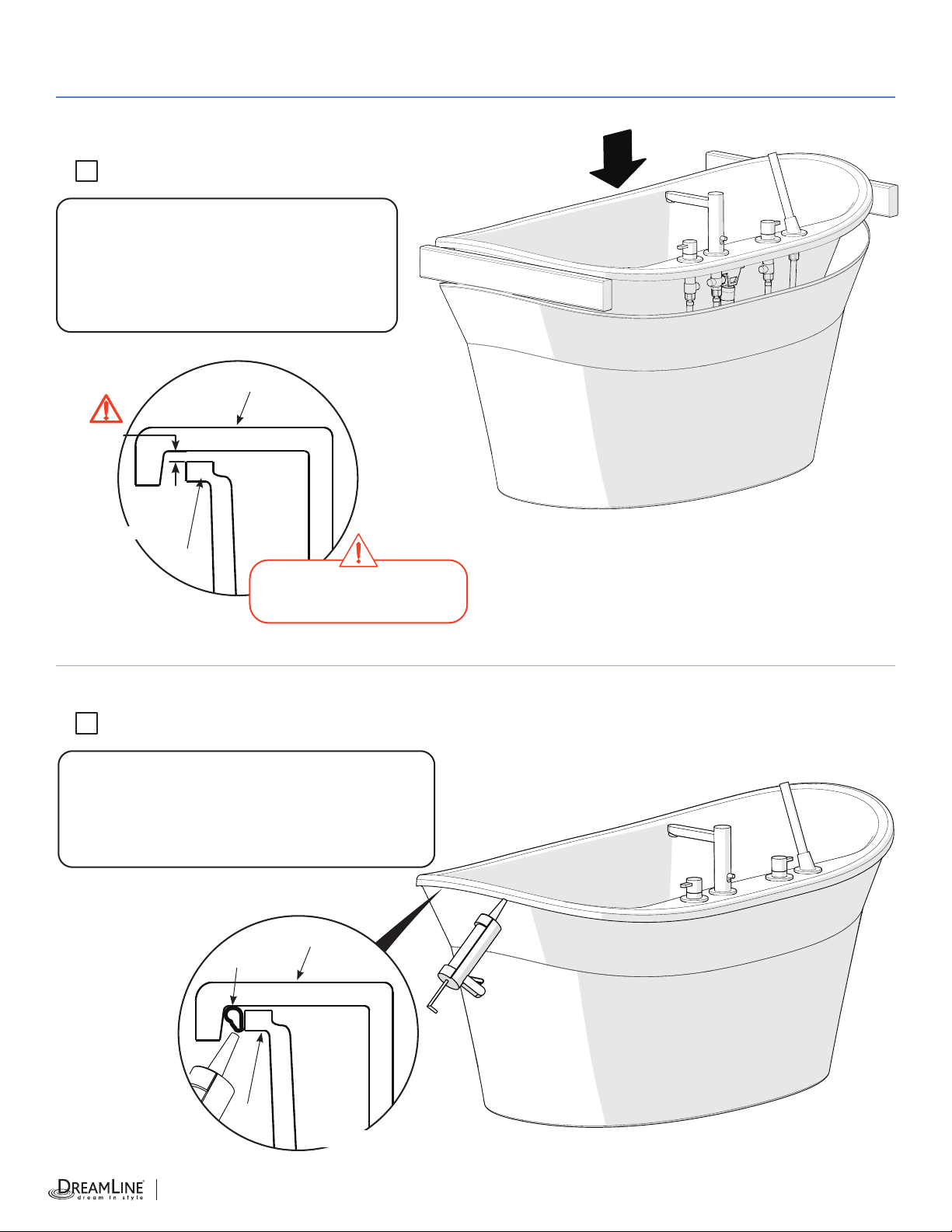 DREAMLINE
dream in style