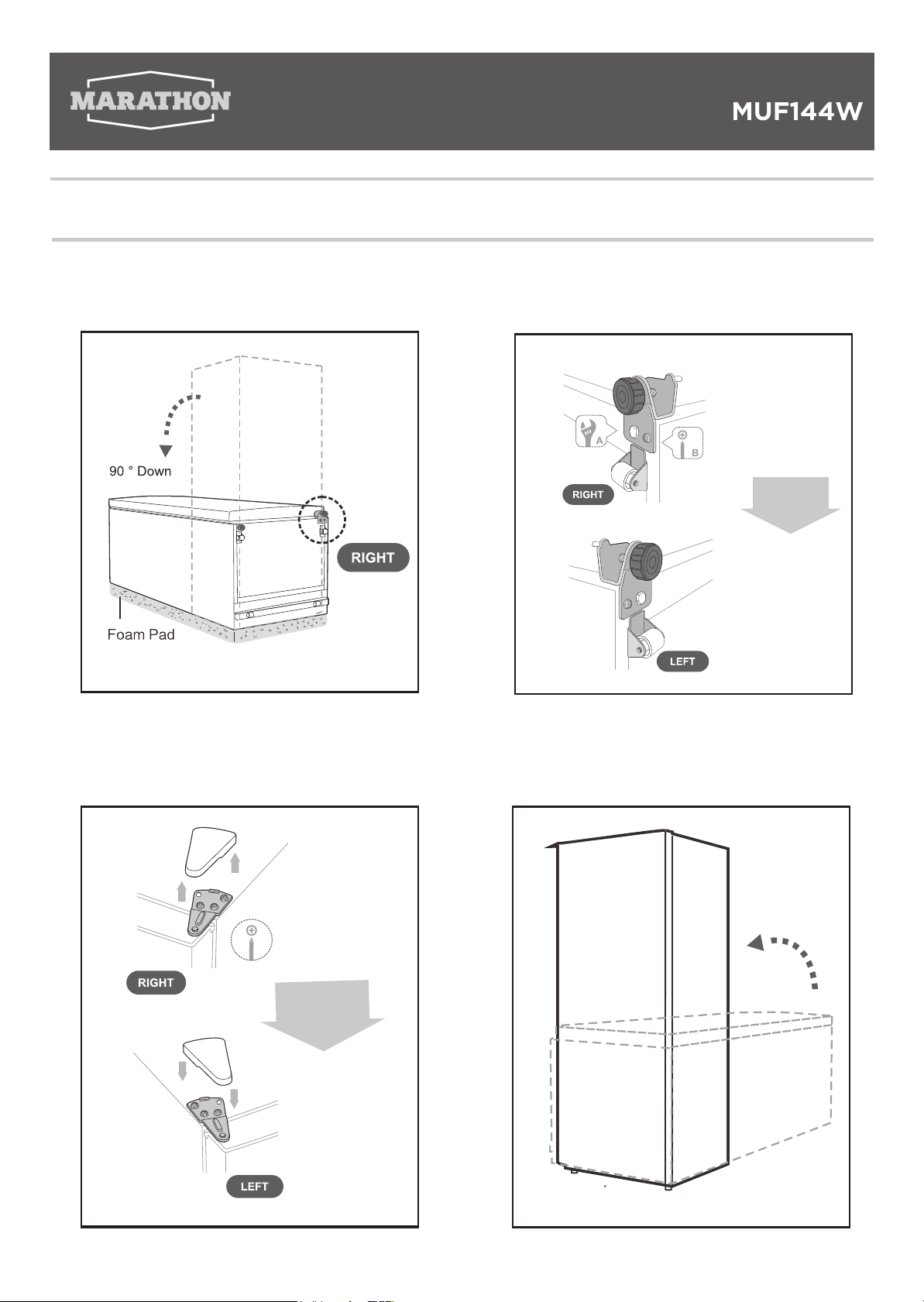 MARATHON

MUF144W

90 ° Down

RIGHT

Foam Pad

A

B

RIGHT

LEFT

RIGHT

LEFT