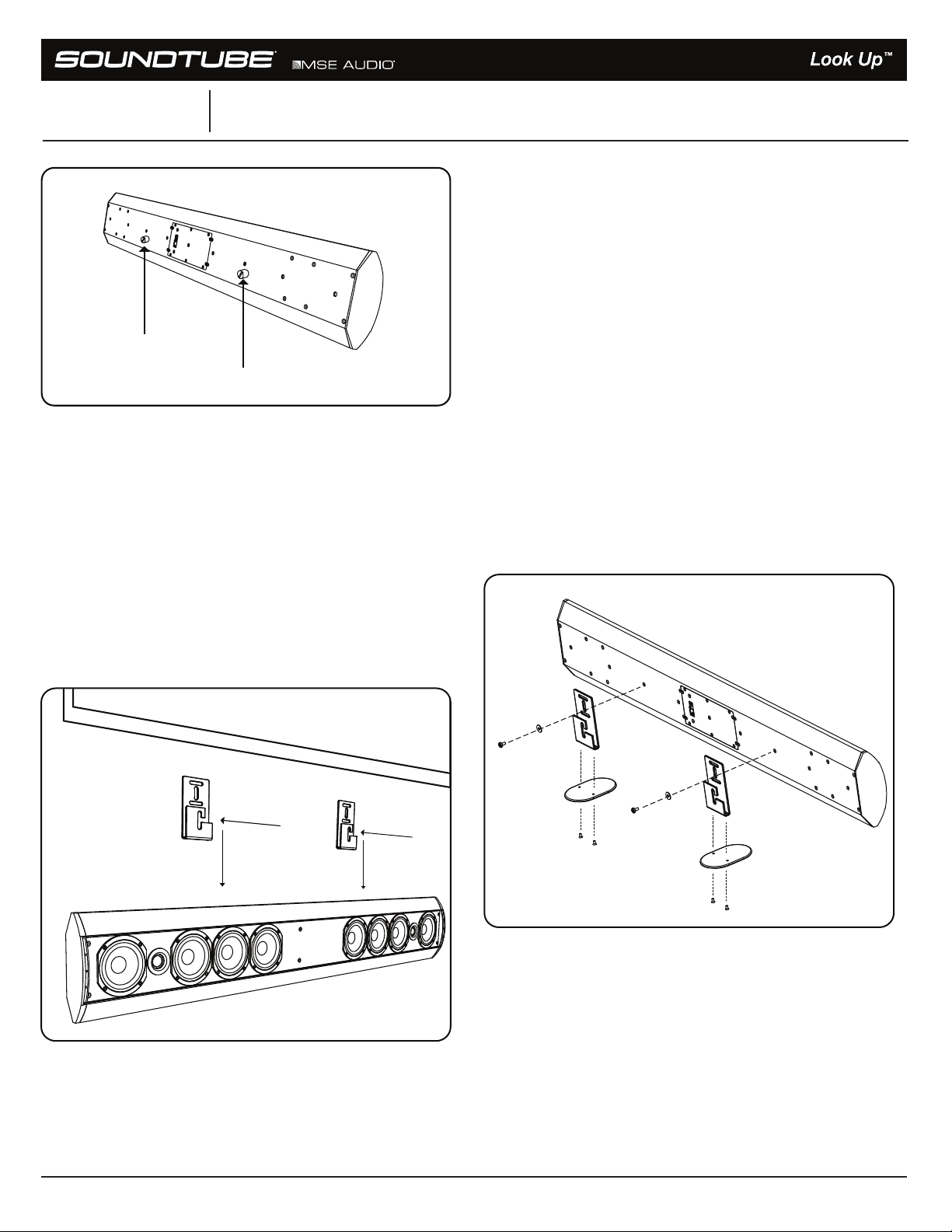 SOUNDTUBE® MSE AUDIO®

Look Up™