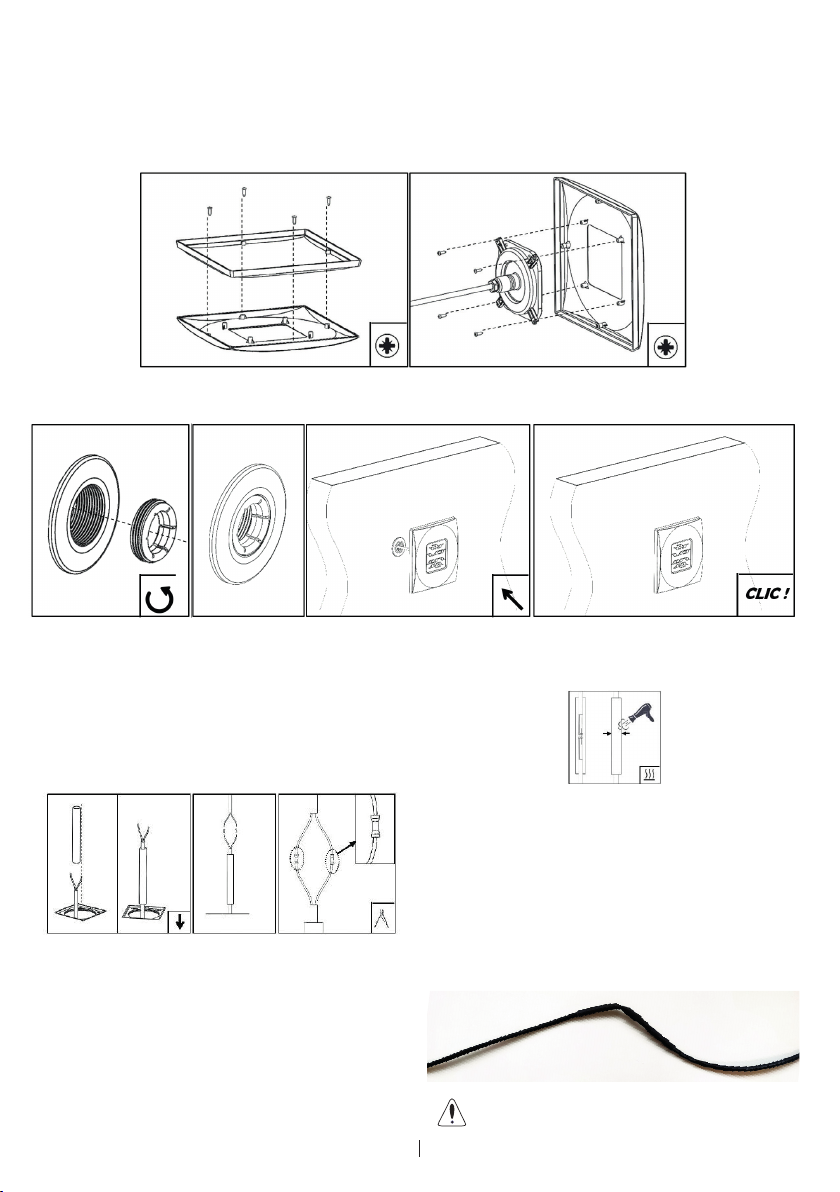 CLIC !