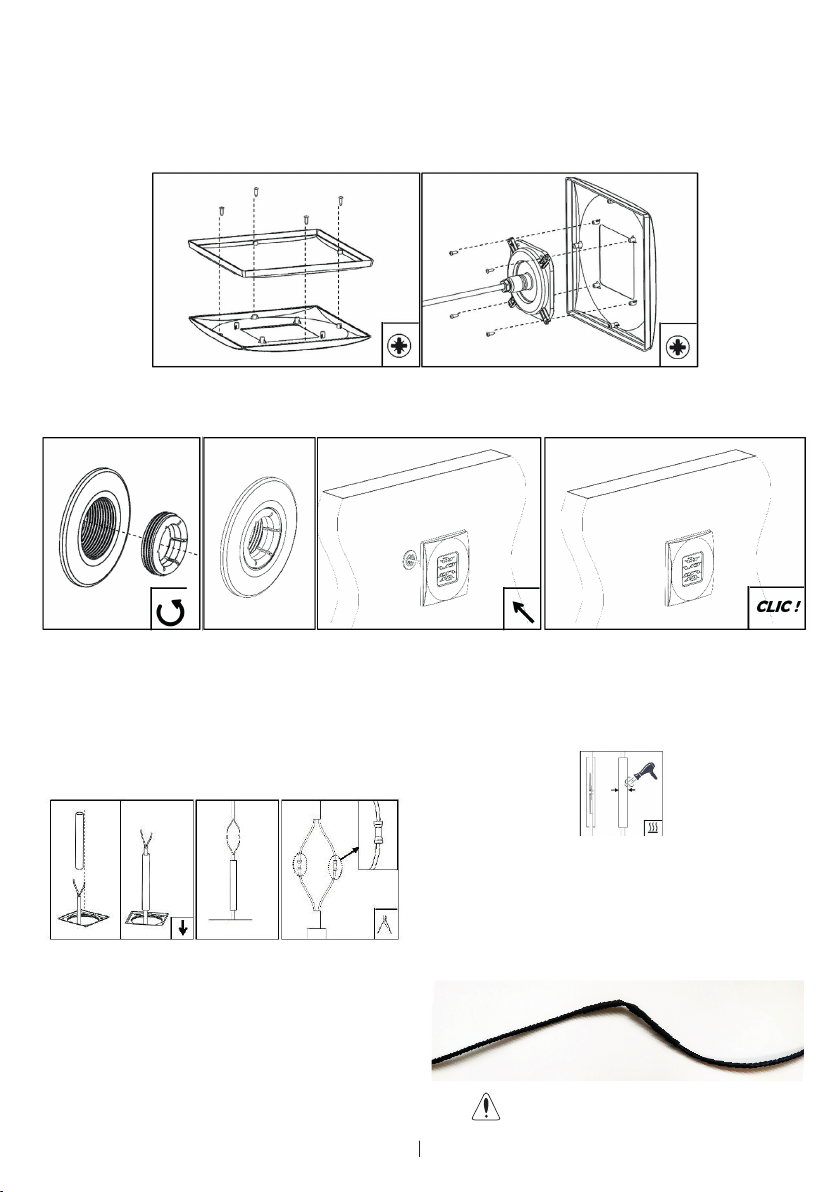 CLIC !