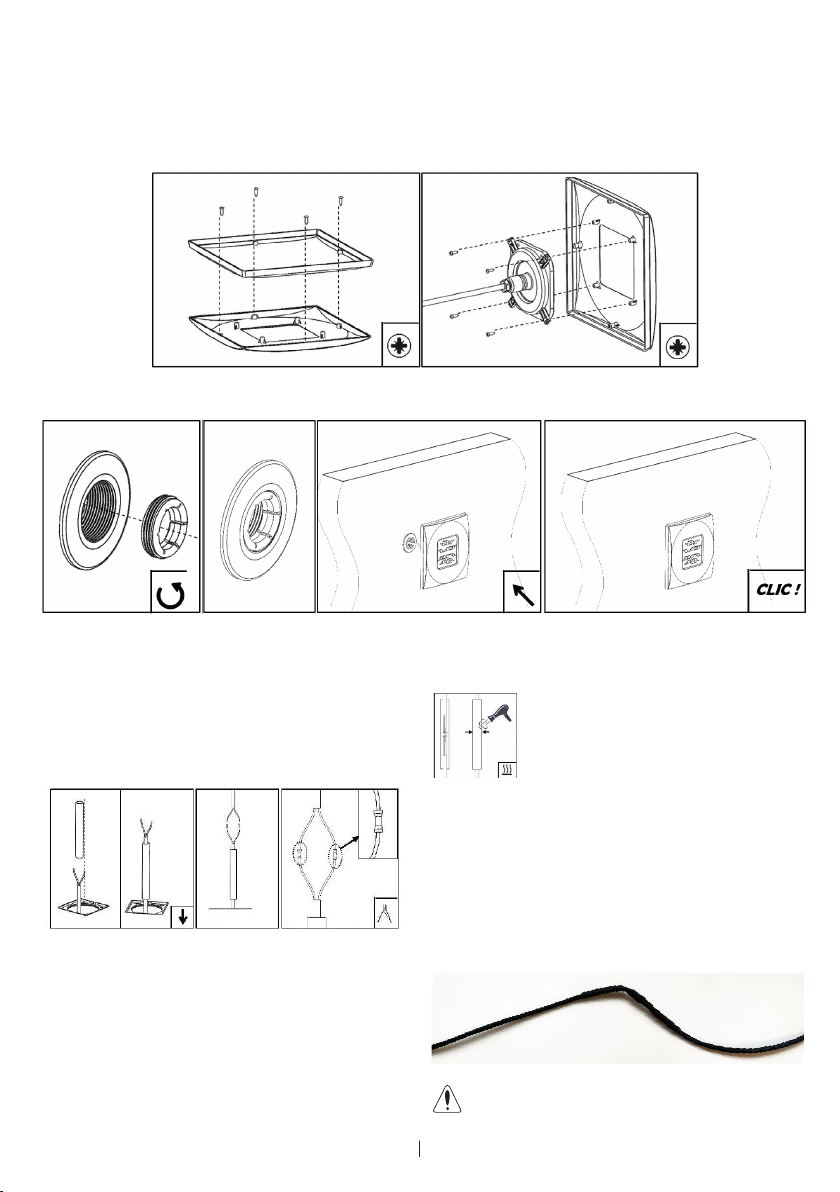 CLIC !