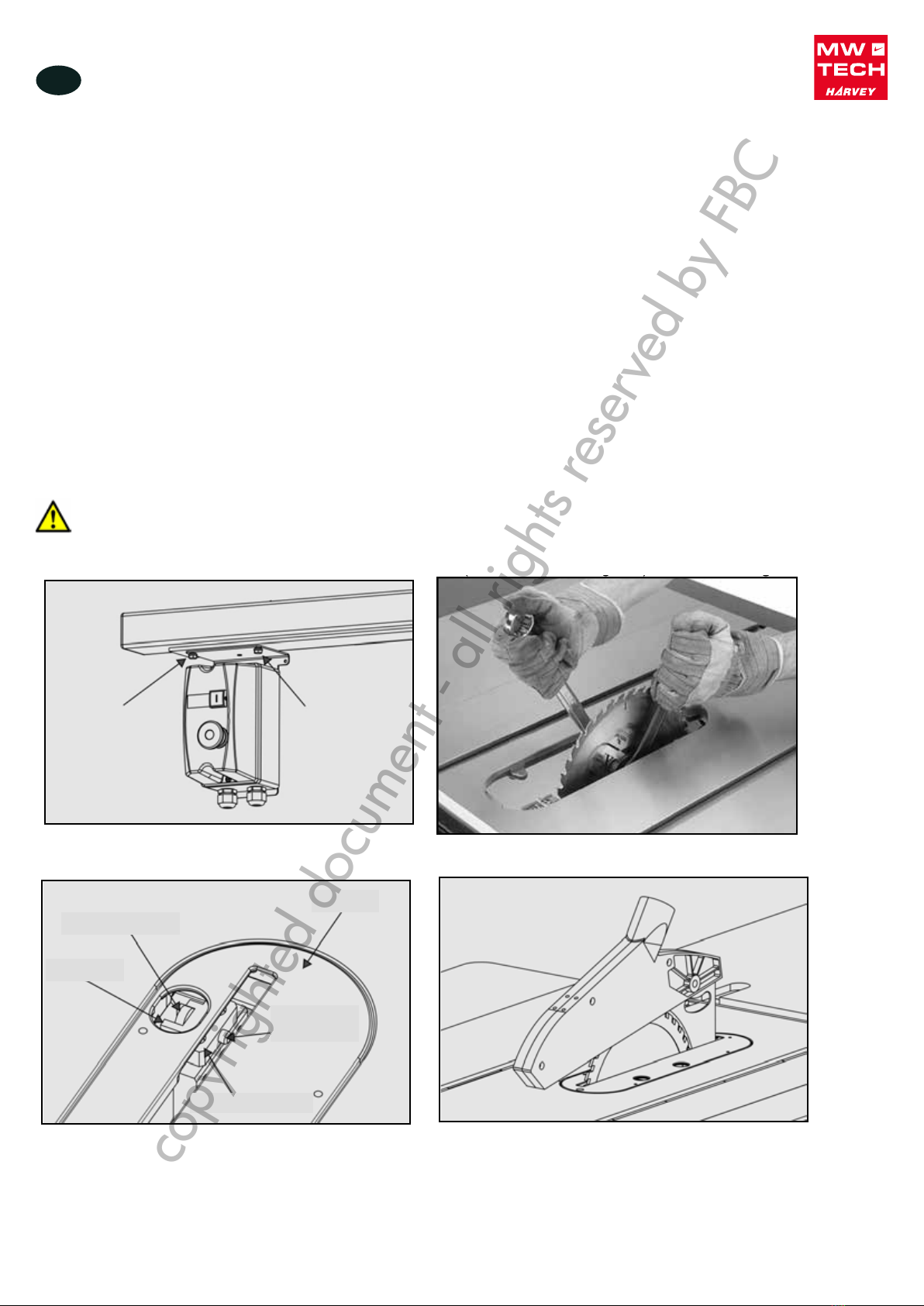 MW TECH HARVEY

copyrighted document - all rights reserved by FBC