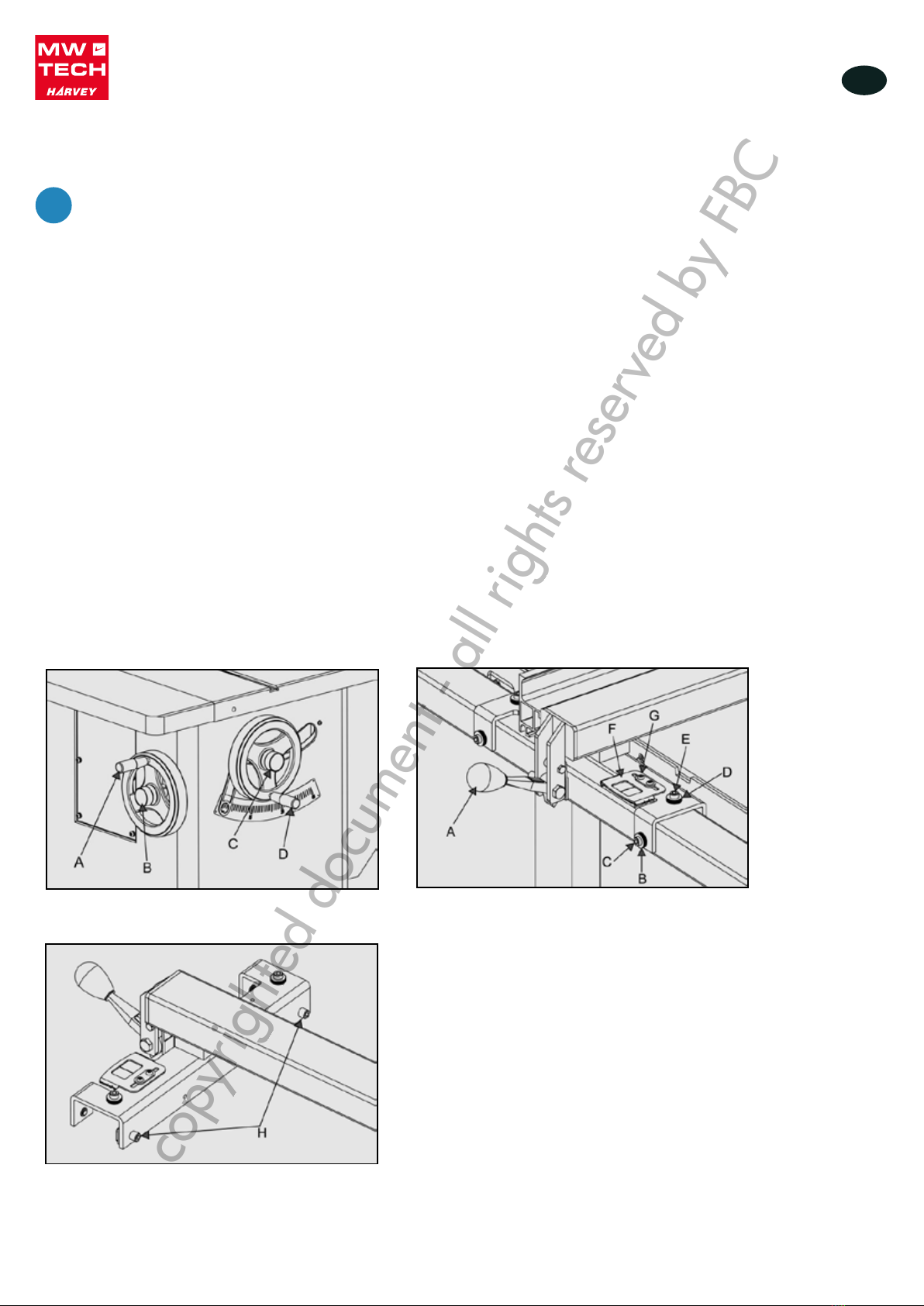 MW TECH HARVEY

copyrighted document - all rights reserved by FBC

A
B
C
D

F
G
E
D
A
C
B

H