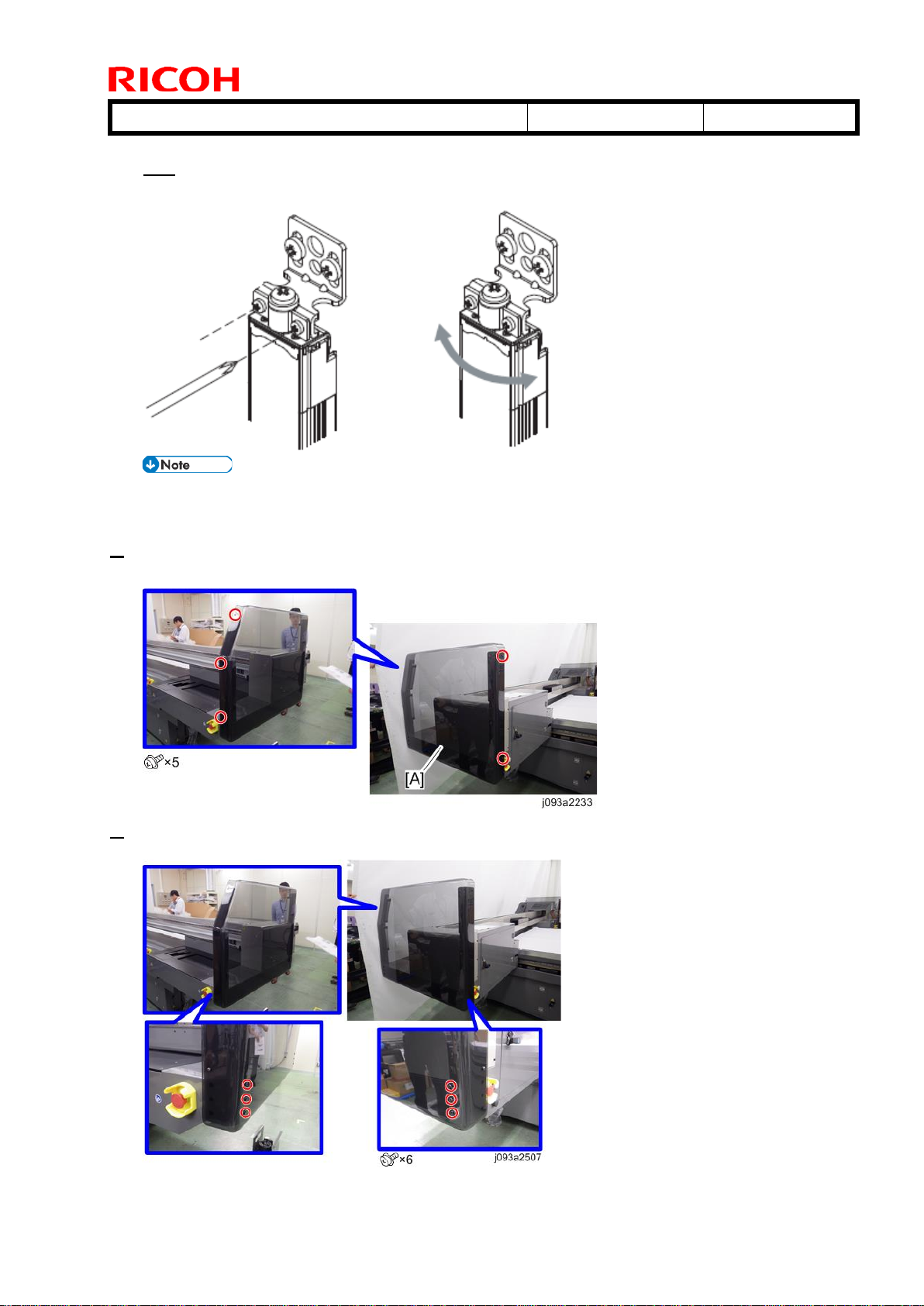 RICOH

Note

×5

[A]

j093a2233

×6

j093a2507