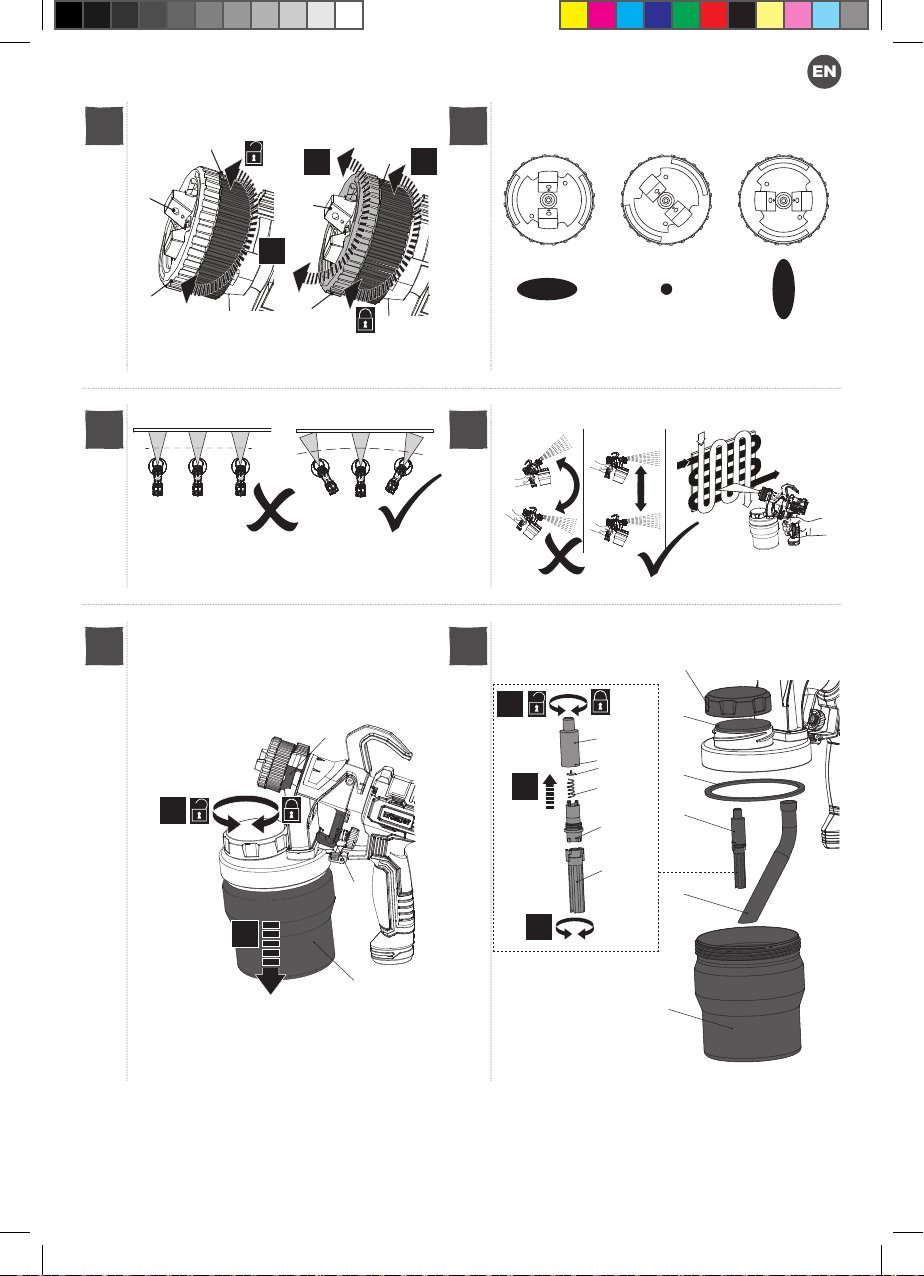 EN