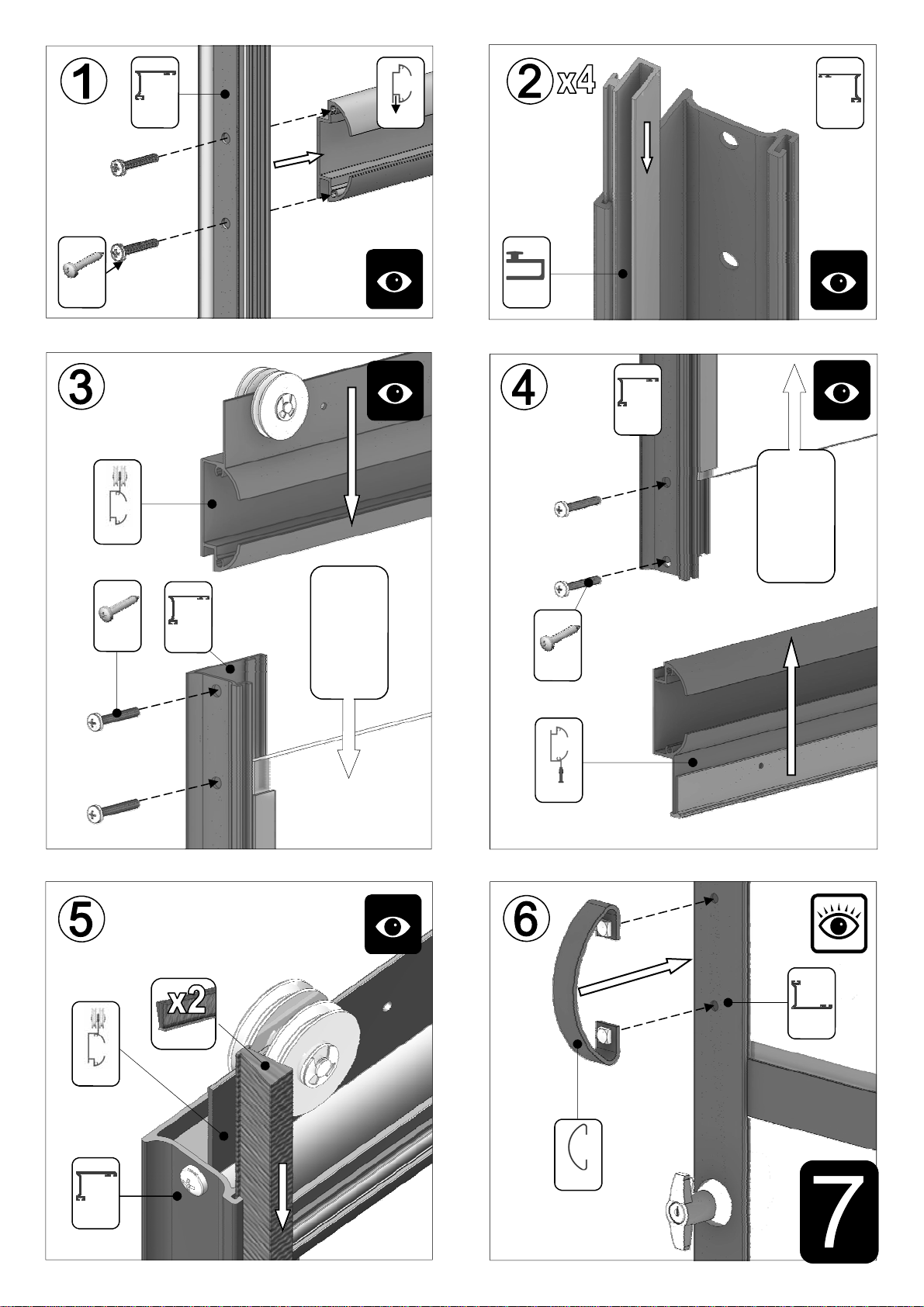 1

2 x4

3

4

5

x2

6

7