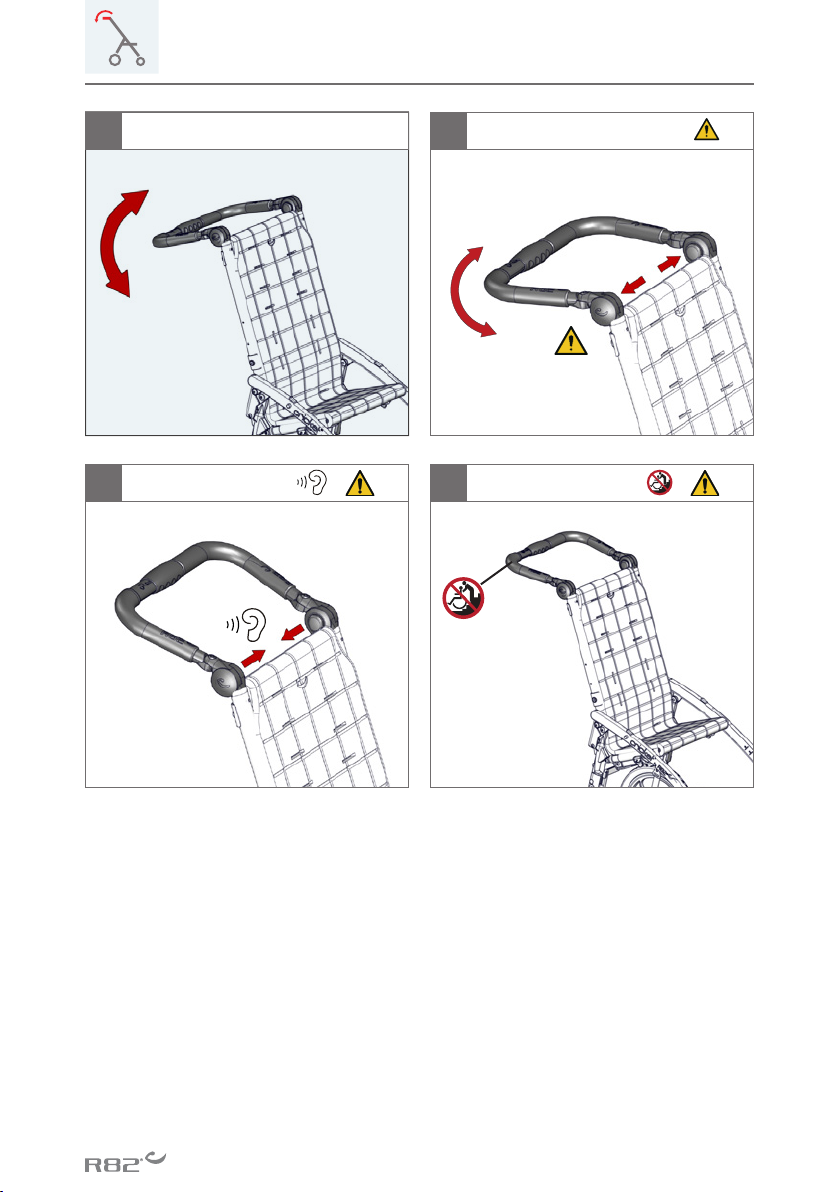 R82