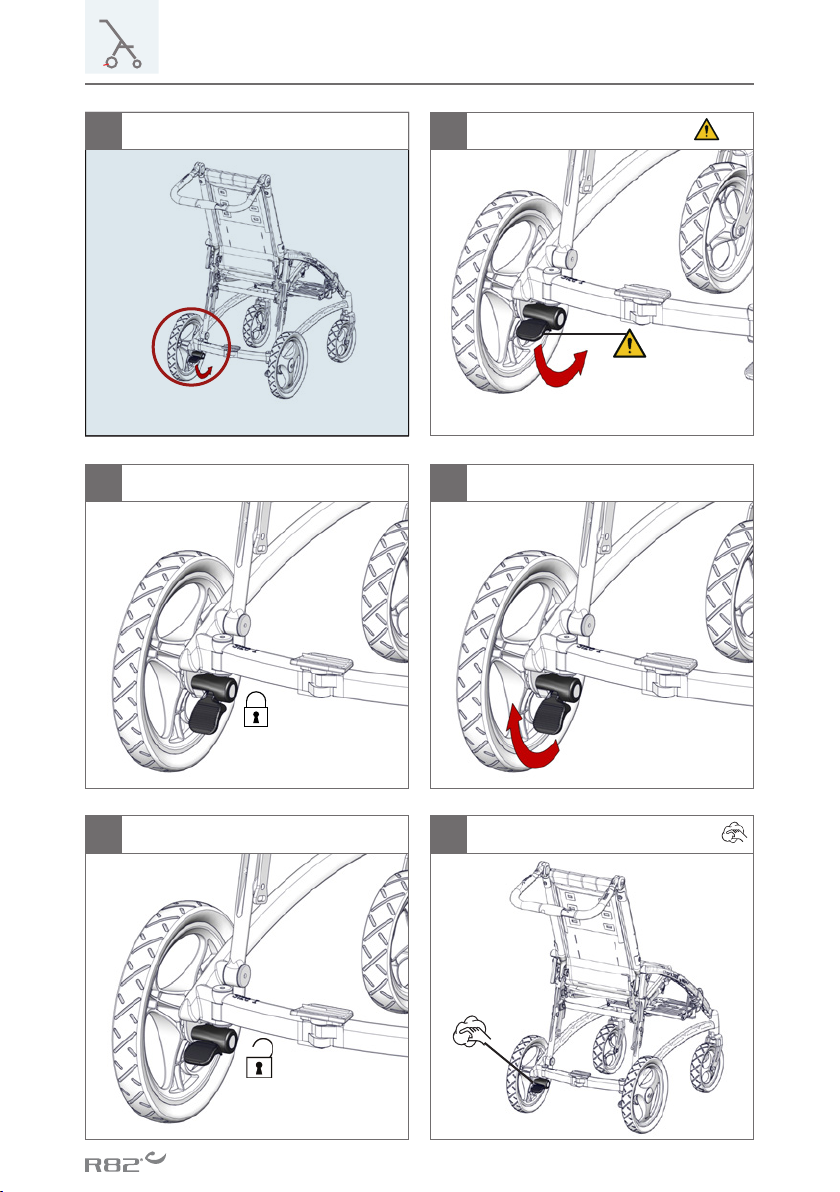 R82