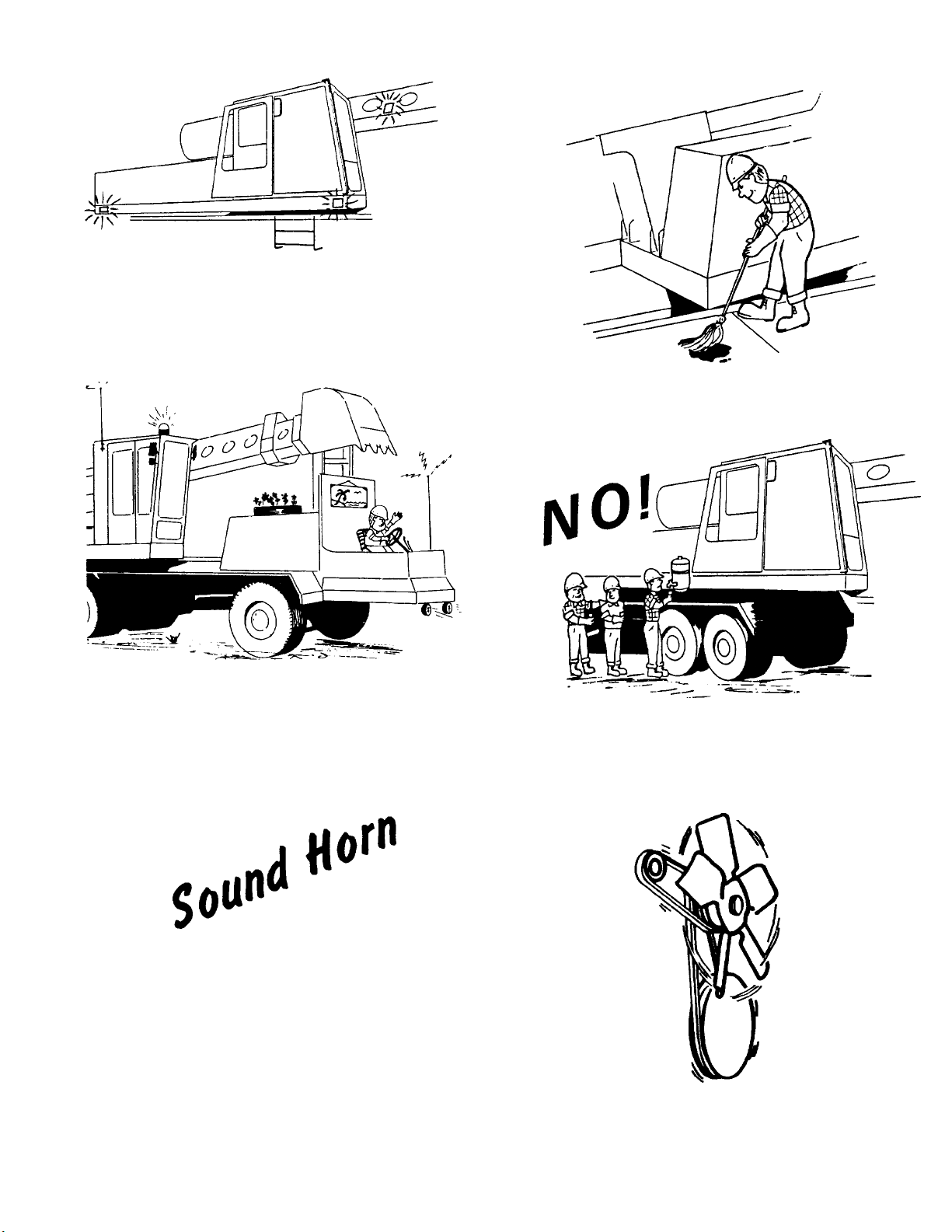 NO!

Sound Horn