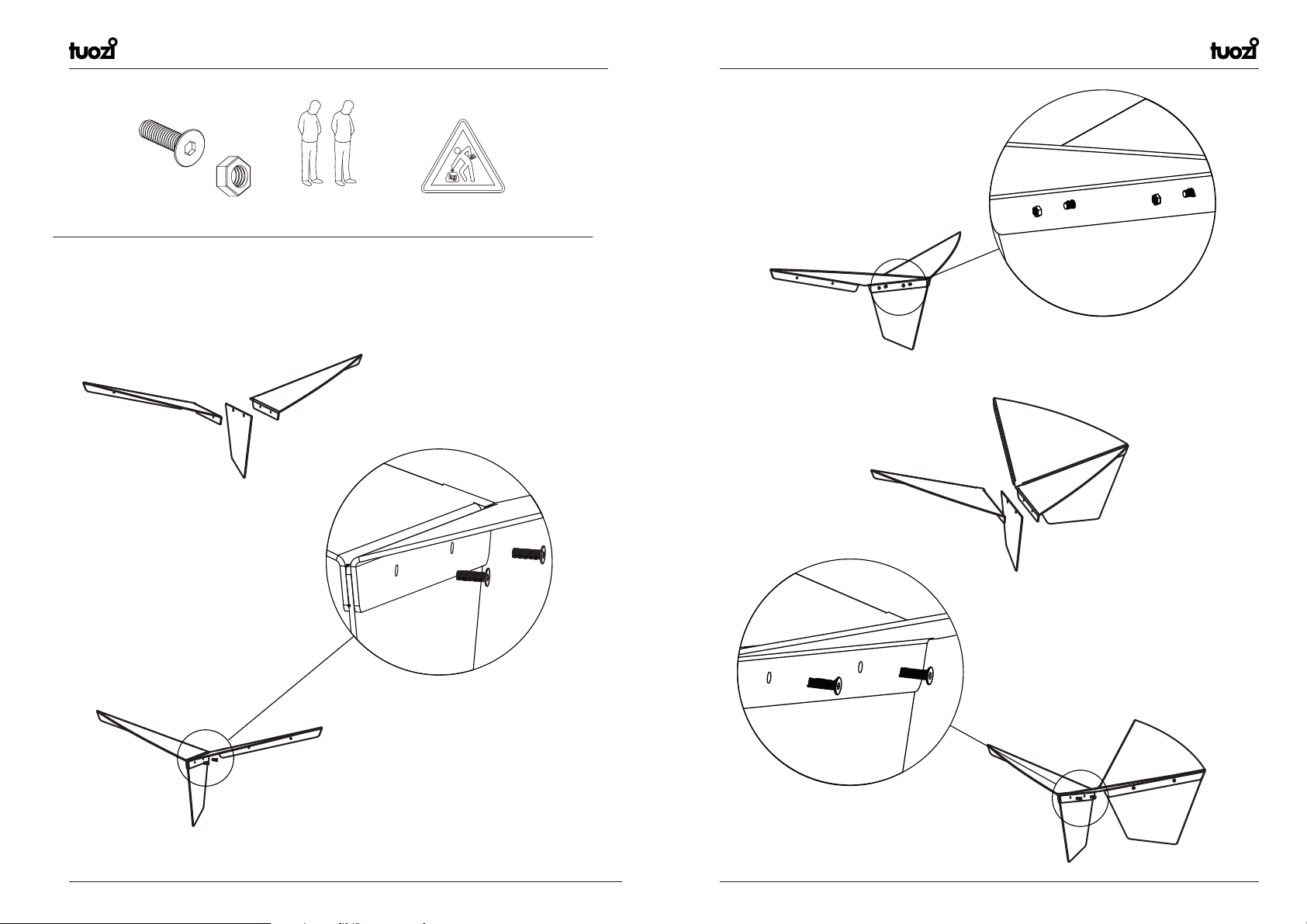 tuozi

tuozi