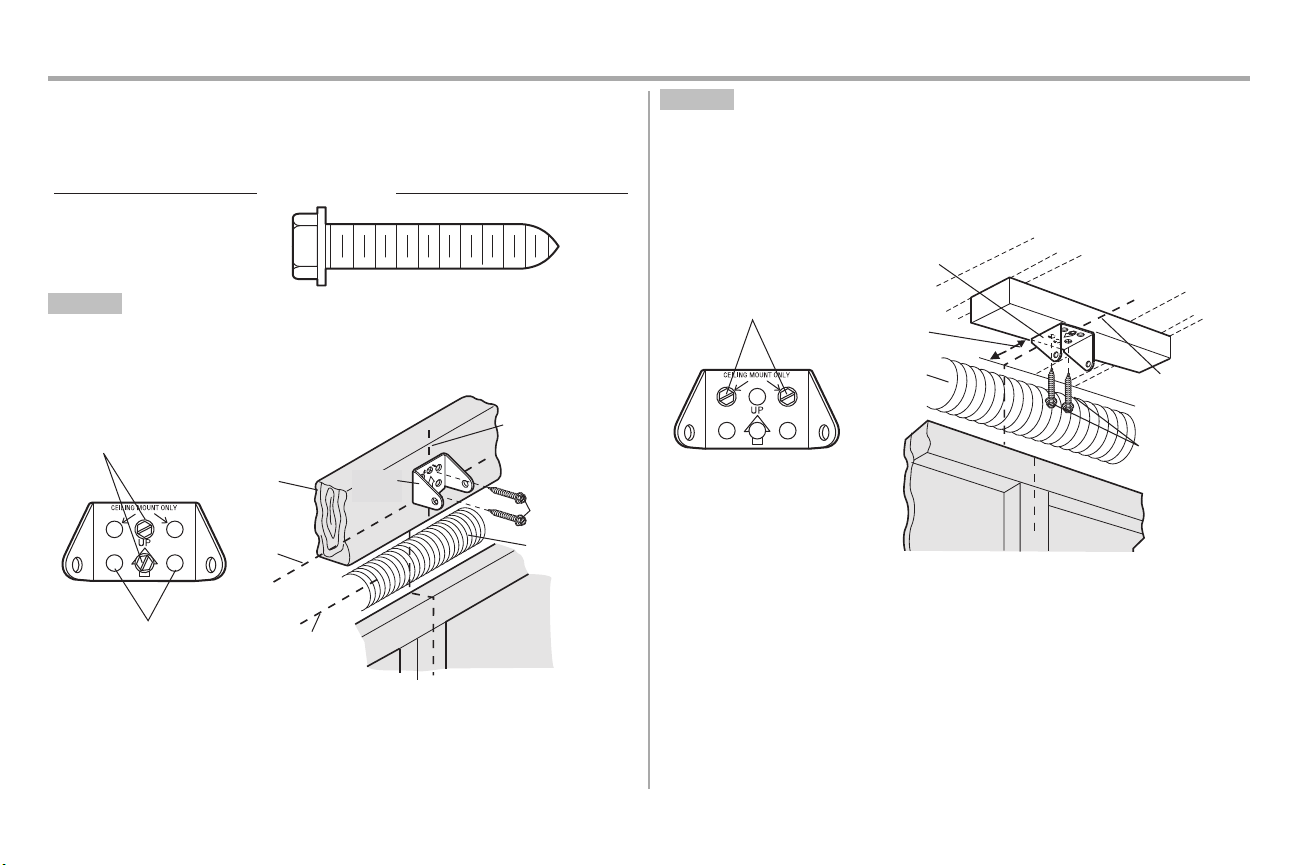 CEILING MOUNT ONLY
UP

CEILING MOUNT ONLY
UP