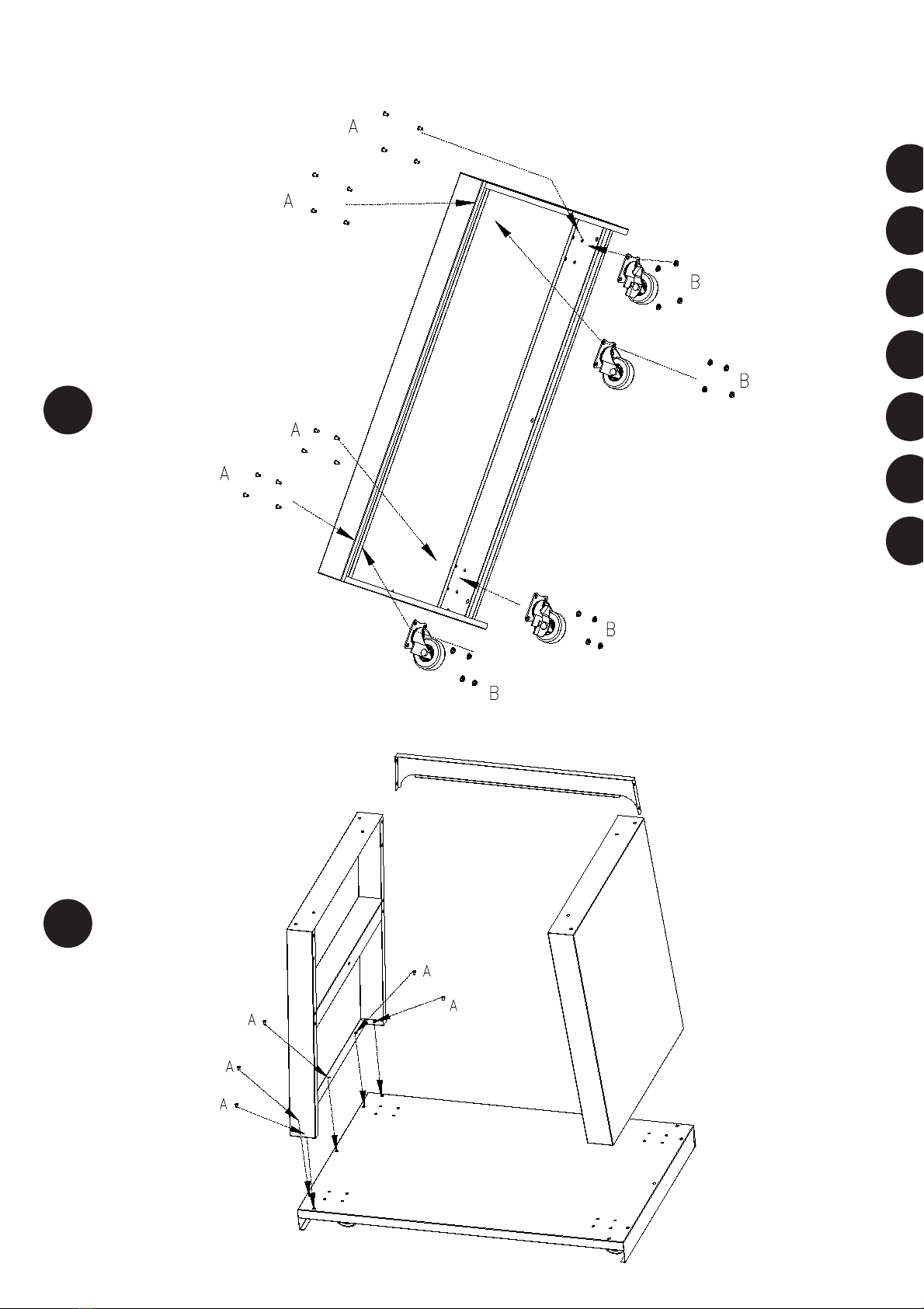 A
A
B
B
A
A
B
B

A
A
A
A
A