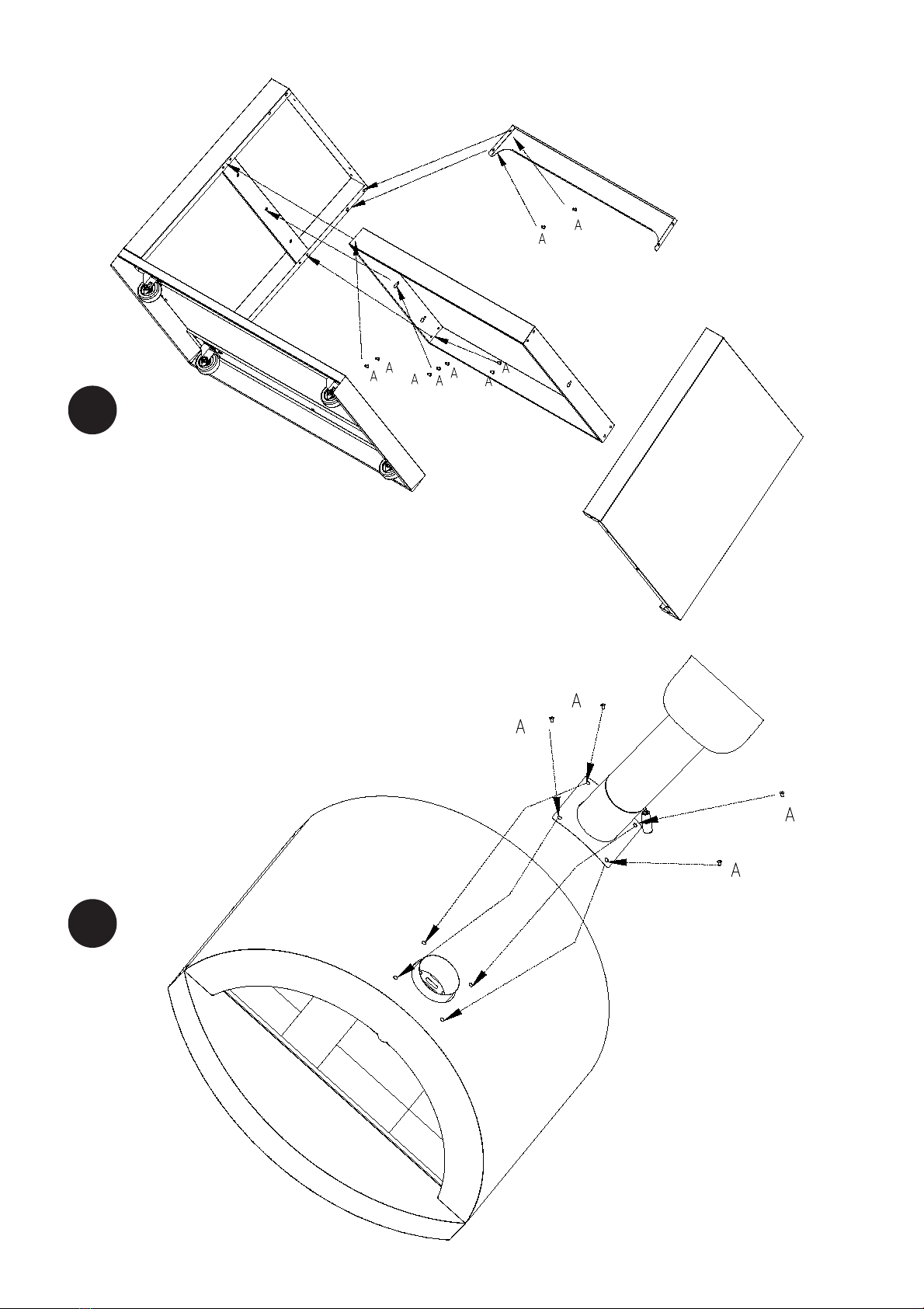 A A

A A A A A A A

A A

A

A