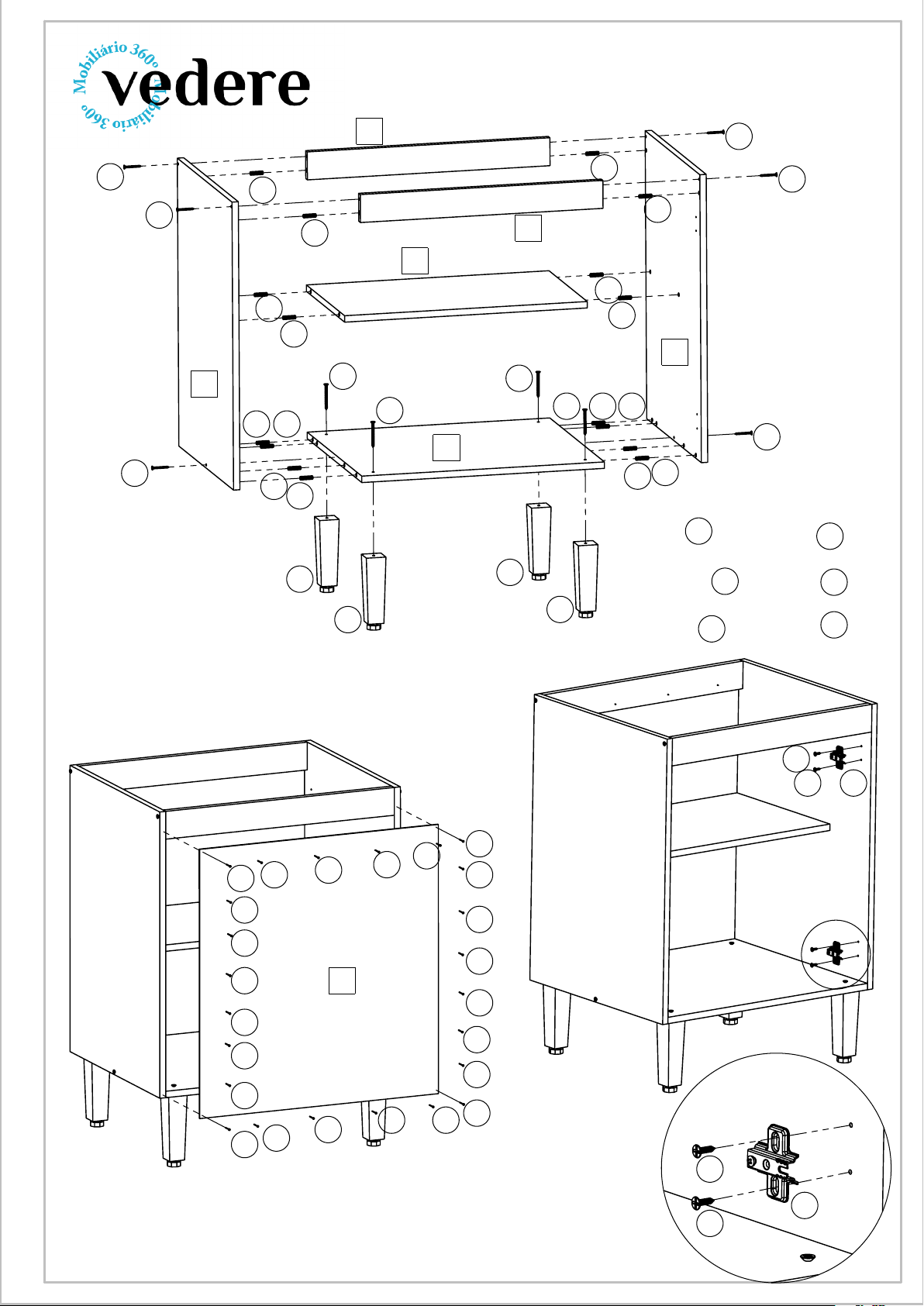 Mobiliário 360º Mobiliário 360º
vedere