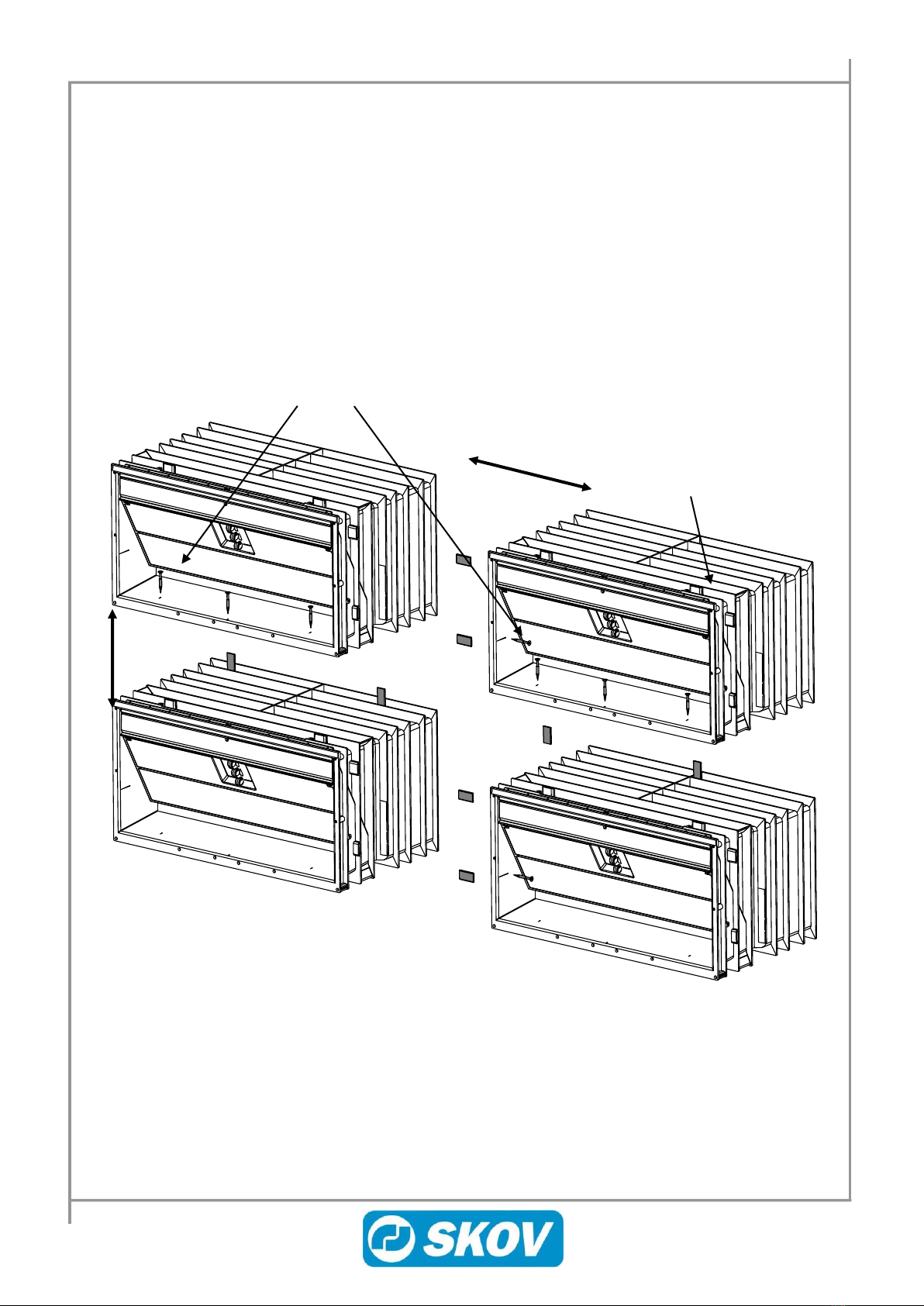 SKOV