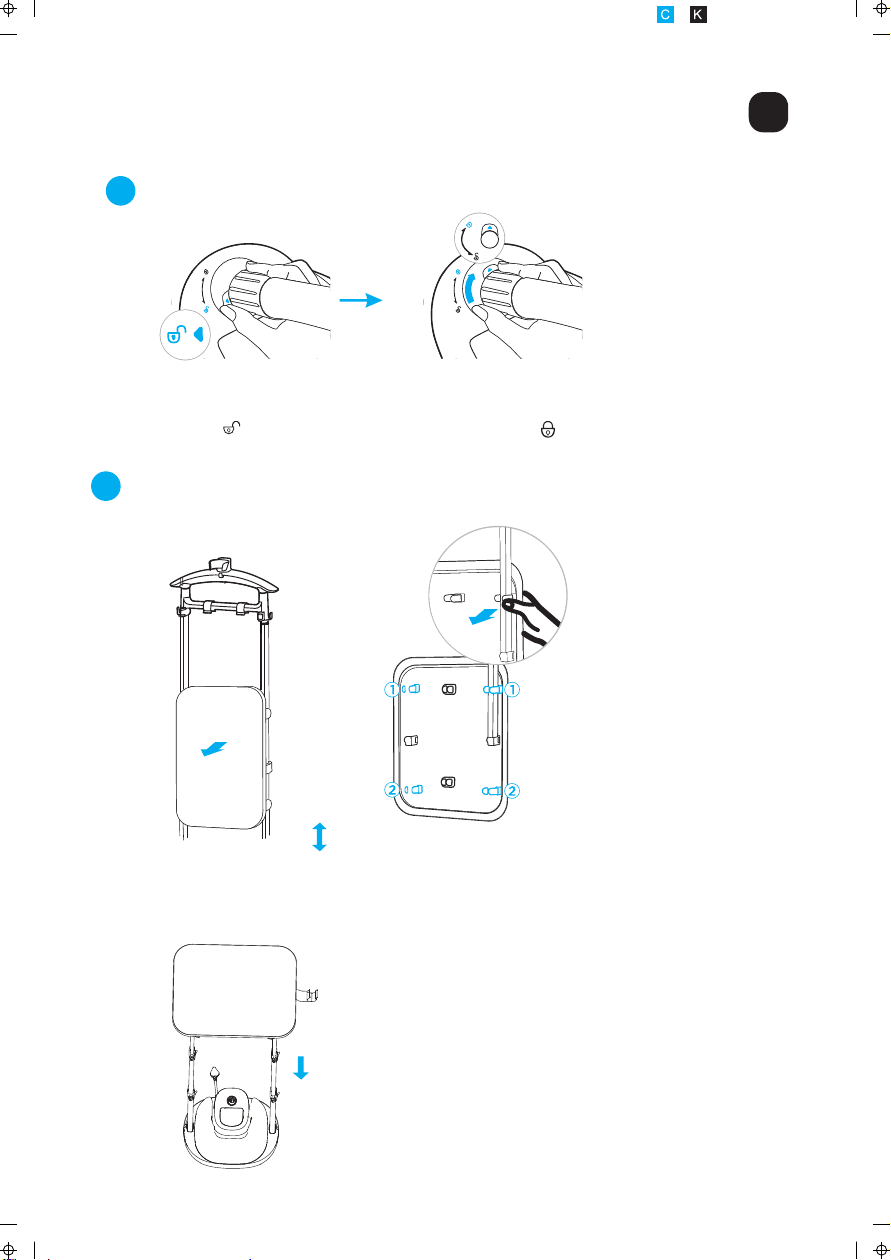 C K

1

1

2

2