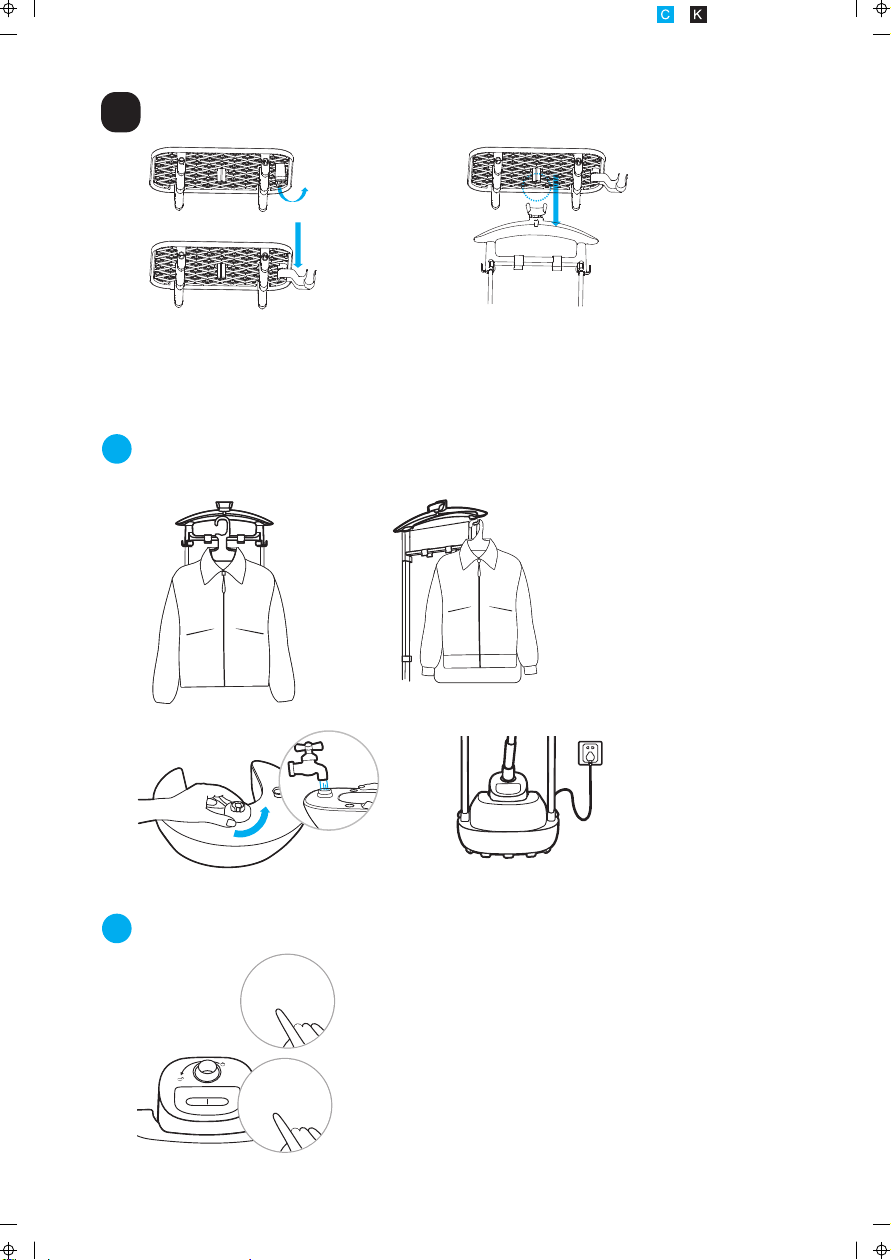 C K