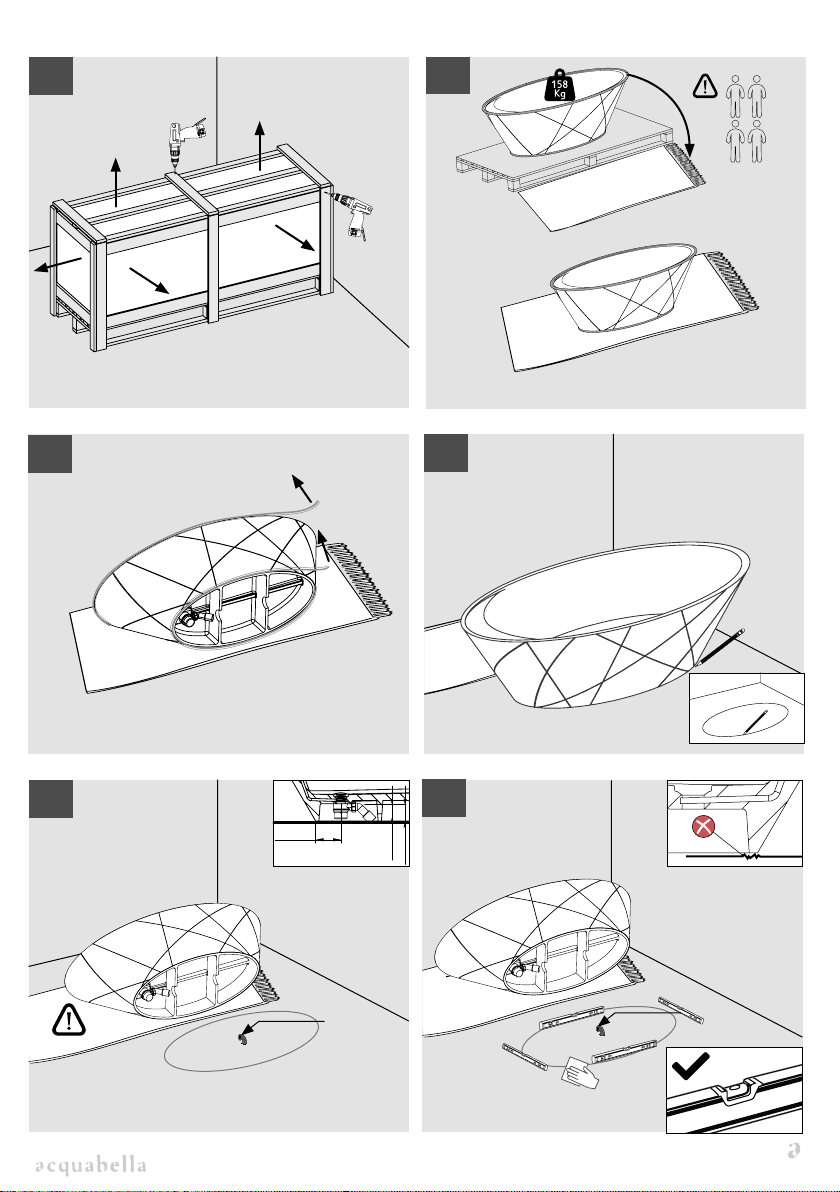 158
Kg

acquabella

a