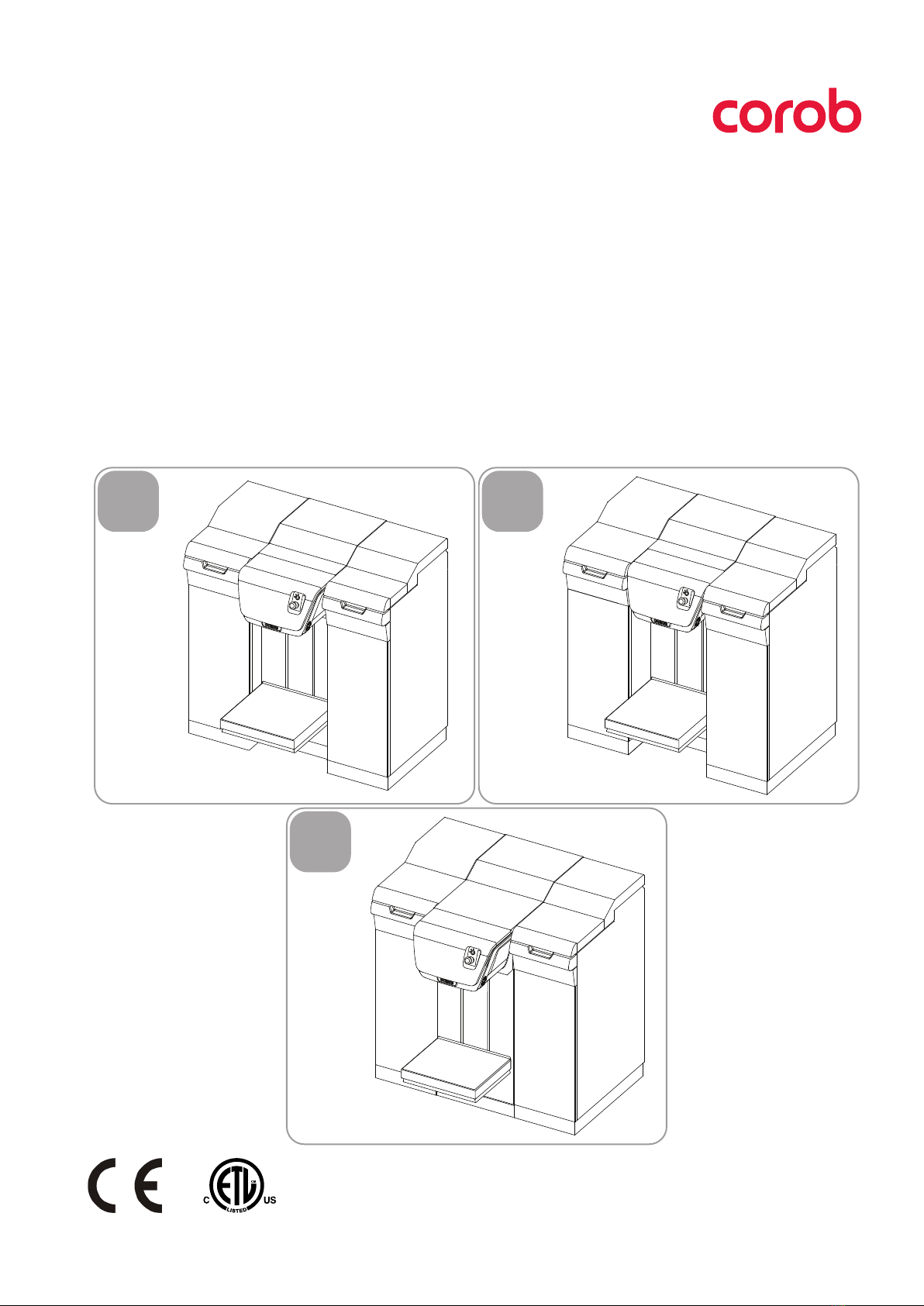 corob

CE

C ETL LISTED US