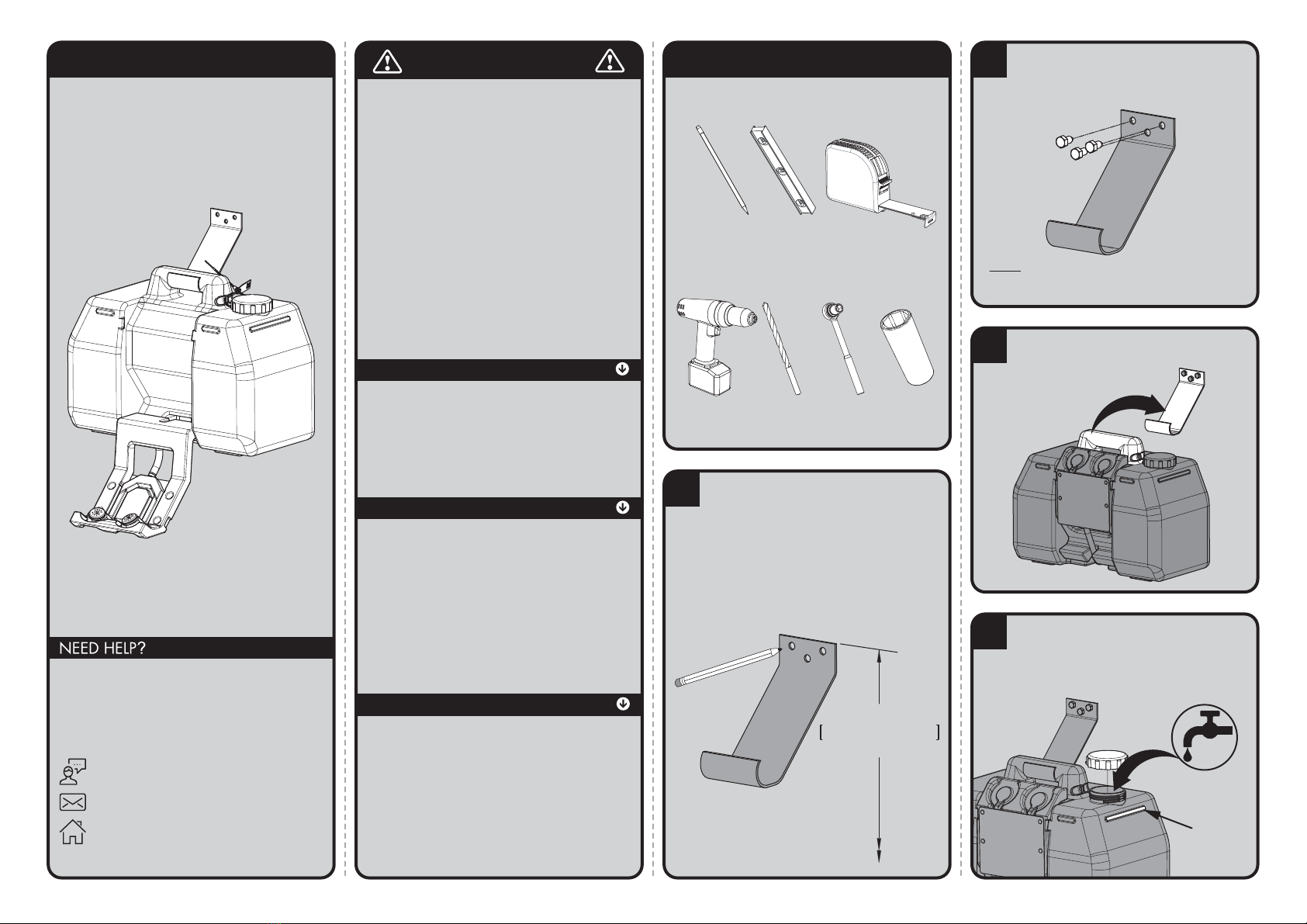 NEED HELP?