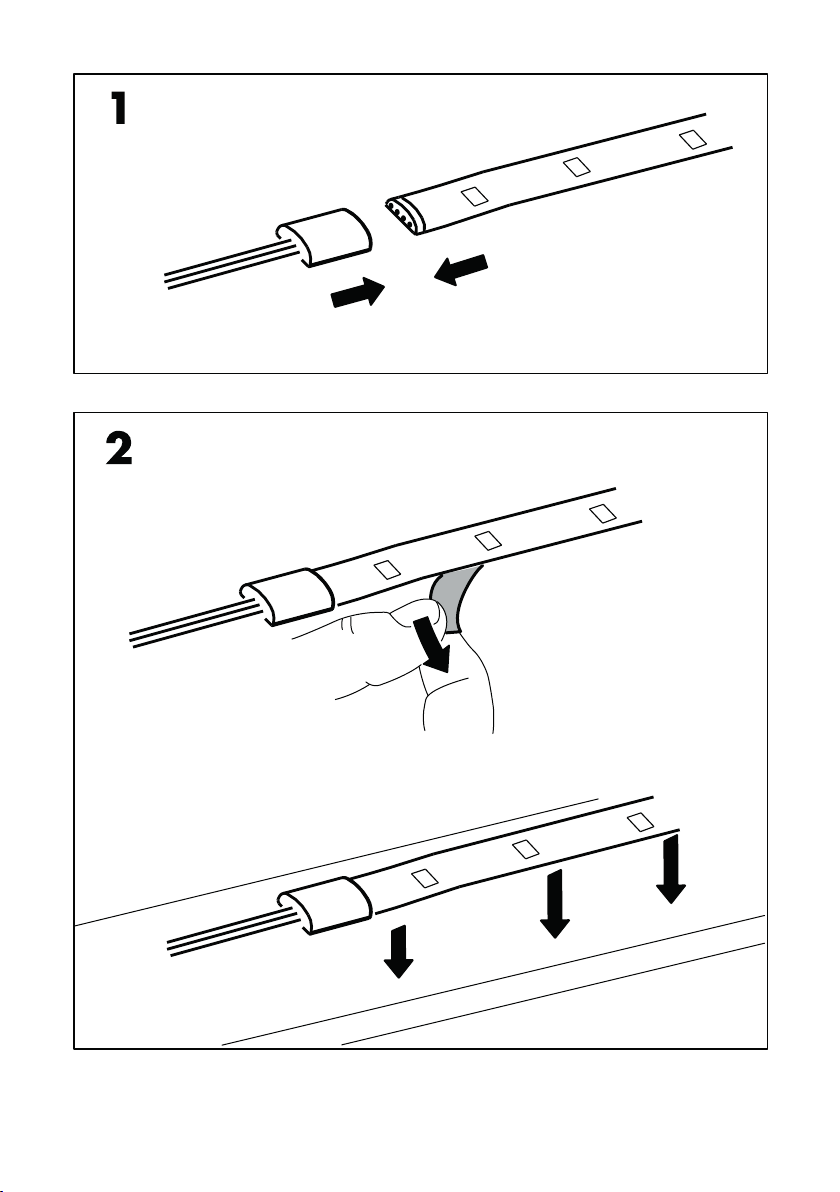 1

2