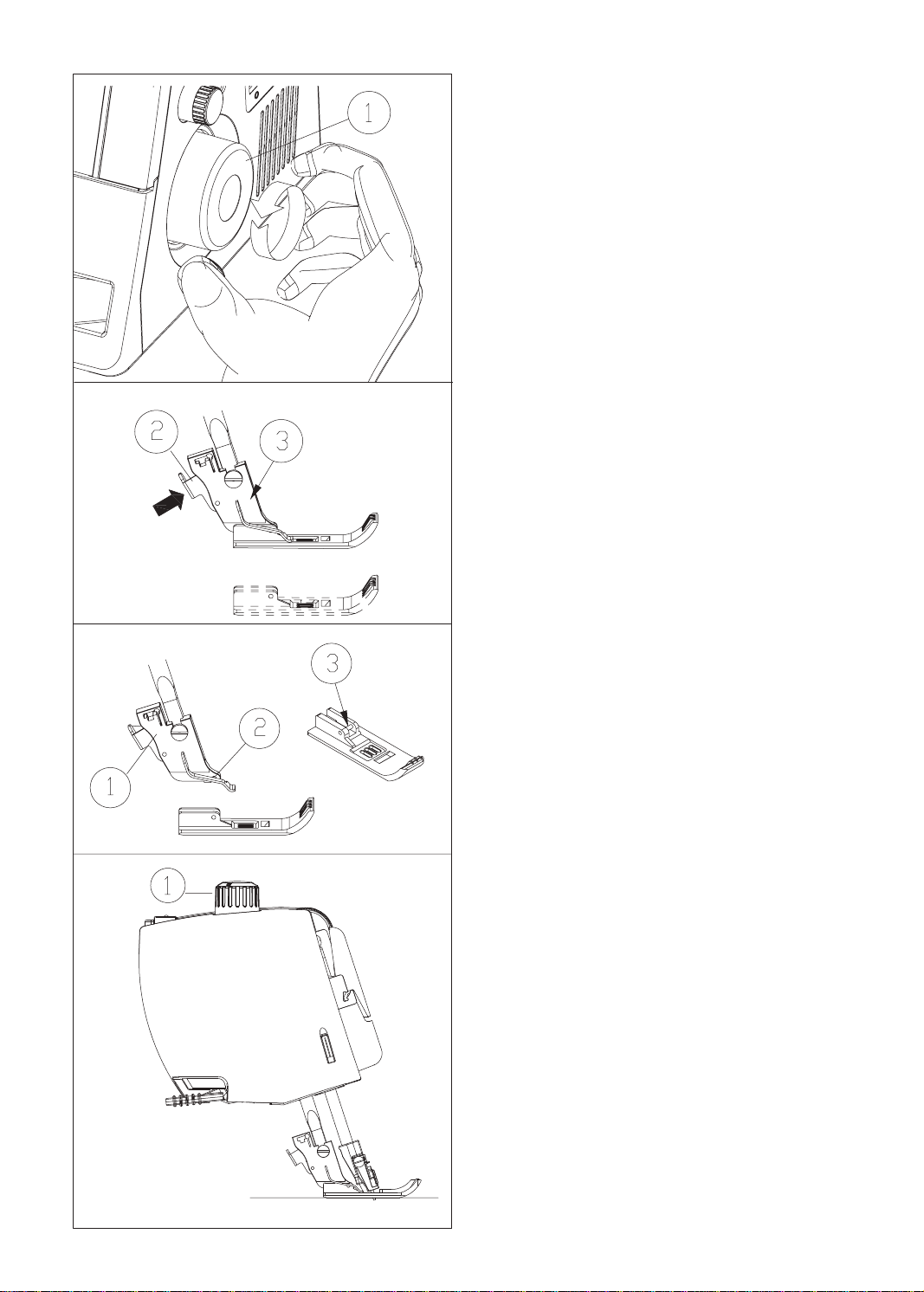 1

2

3

3

2

1

1