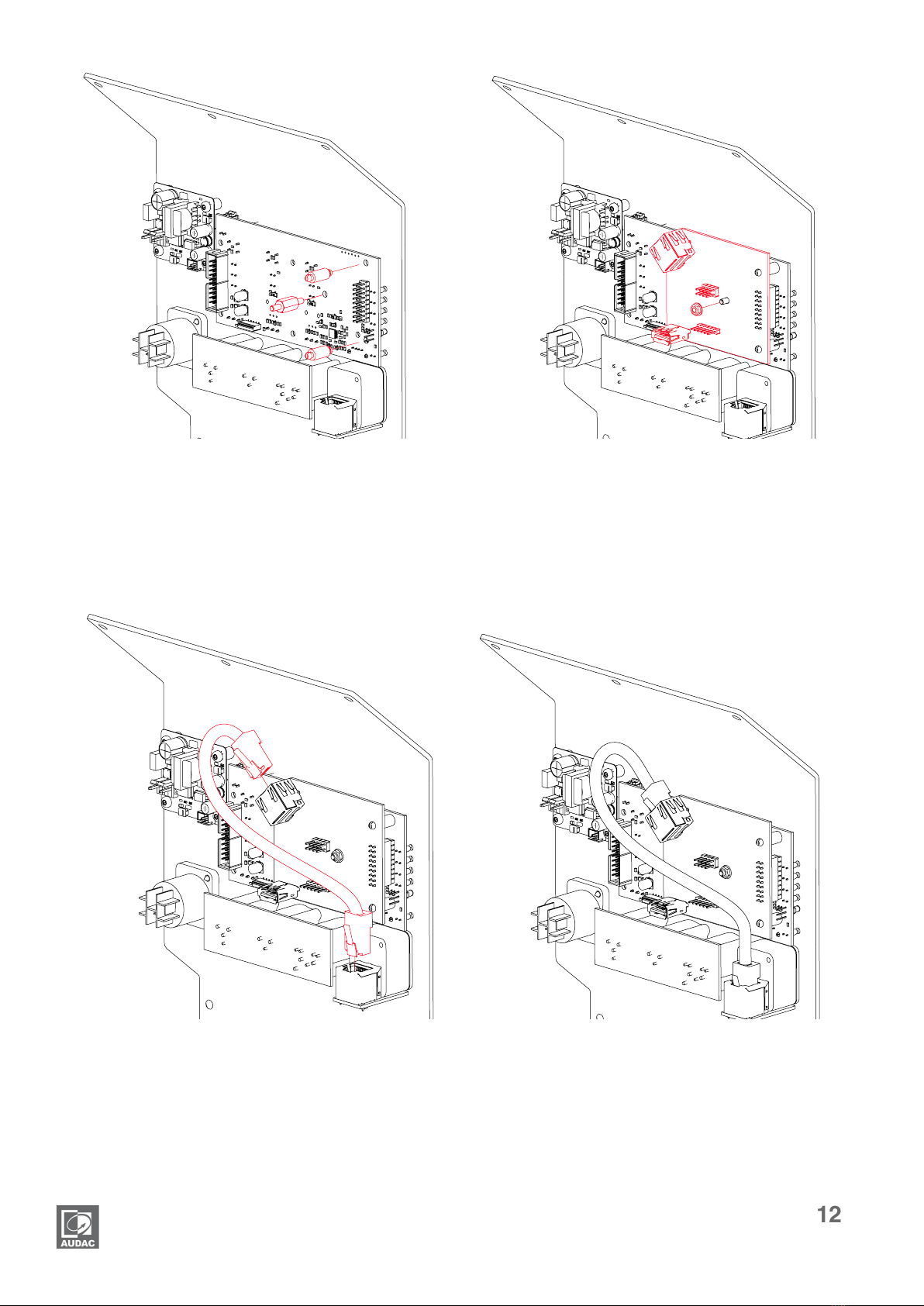 AUDAC

12