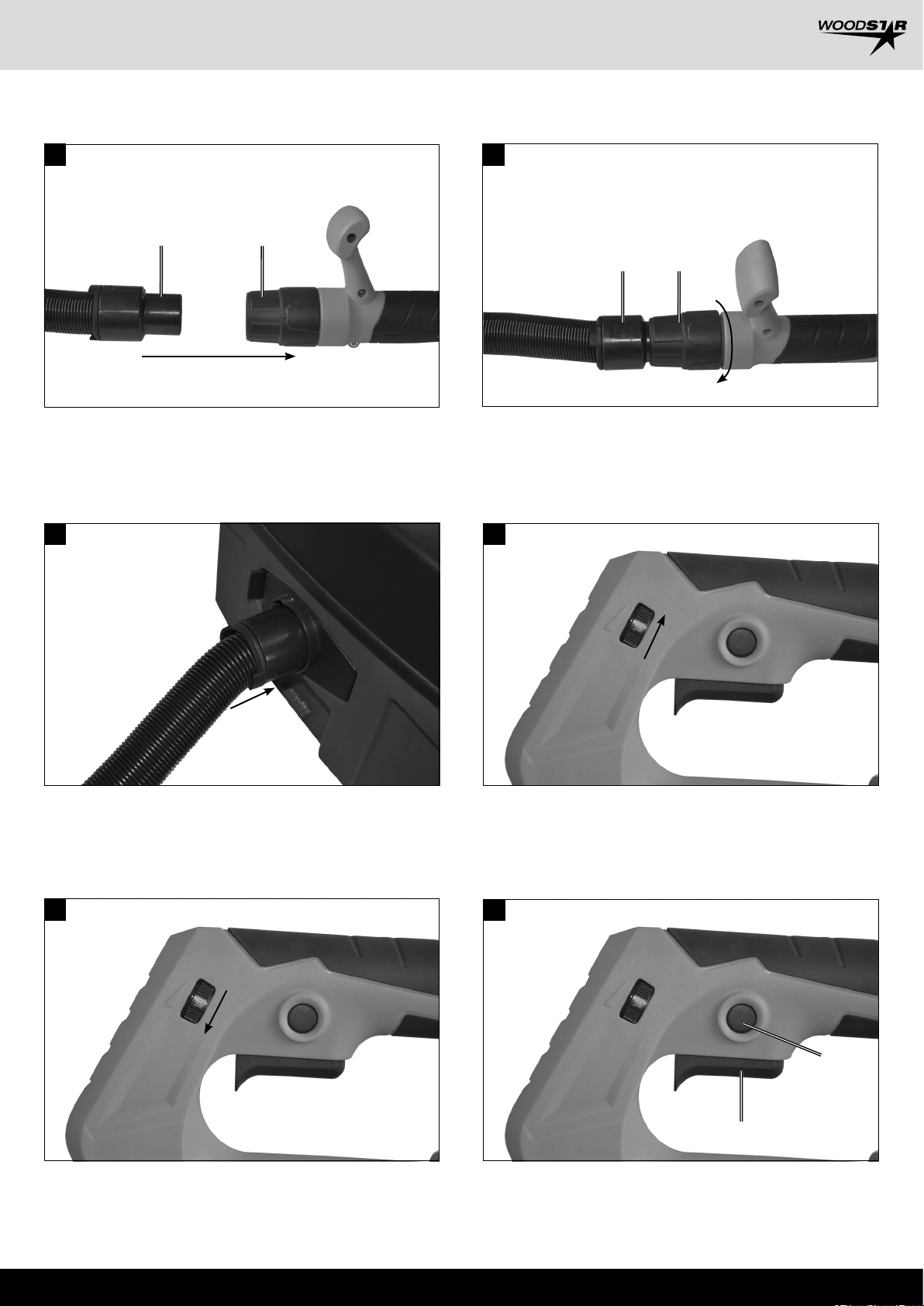 WOODSTAR