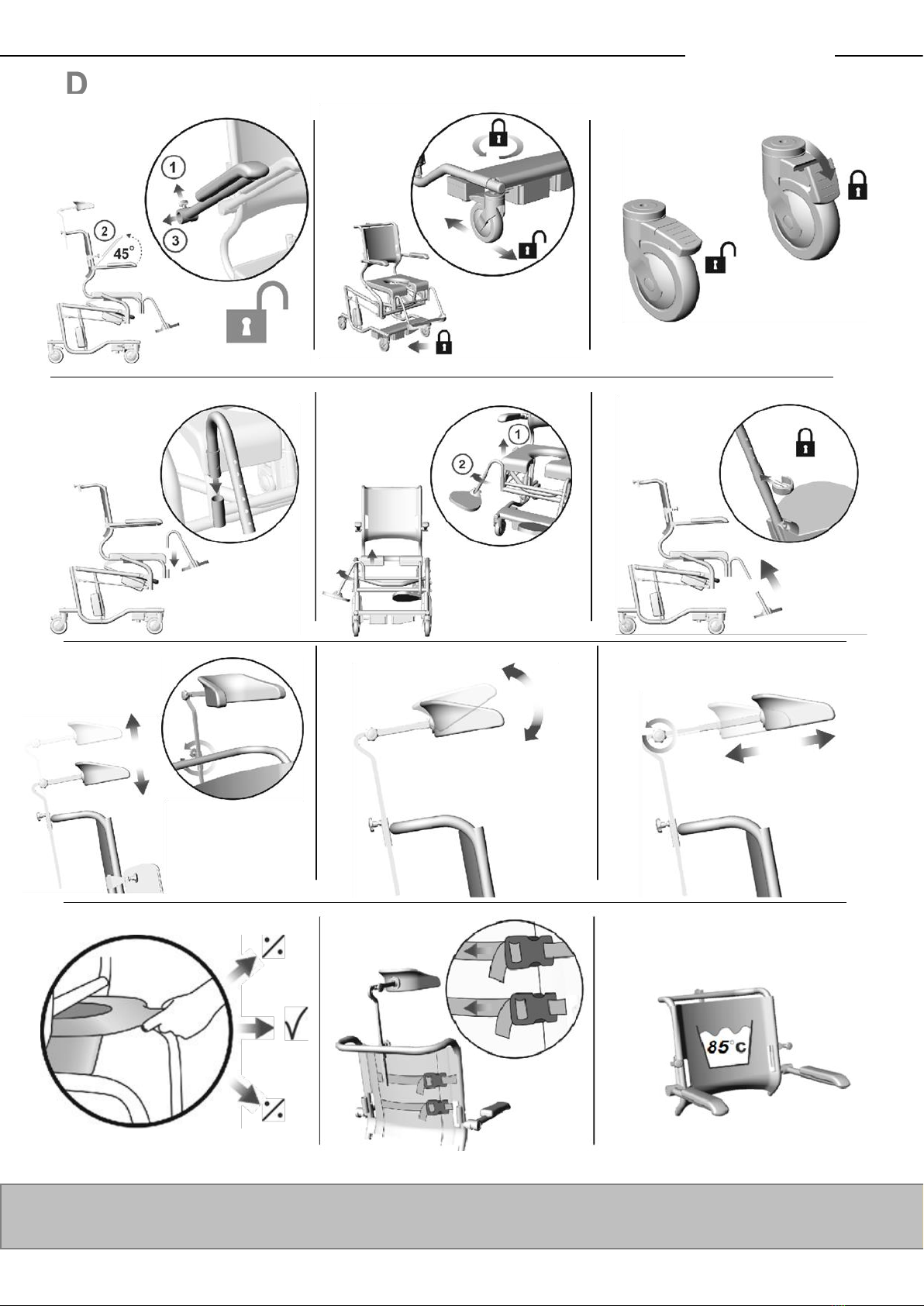 D

1
2
45°
3

1
2

85°C