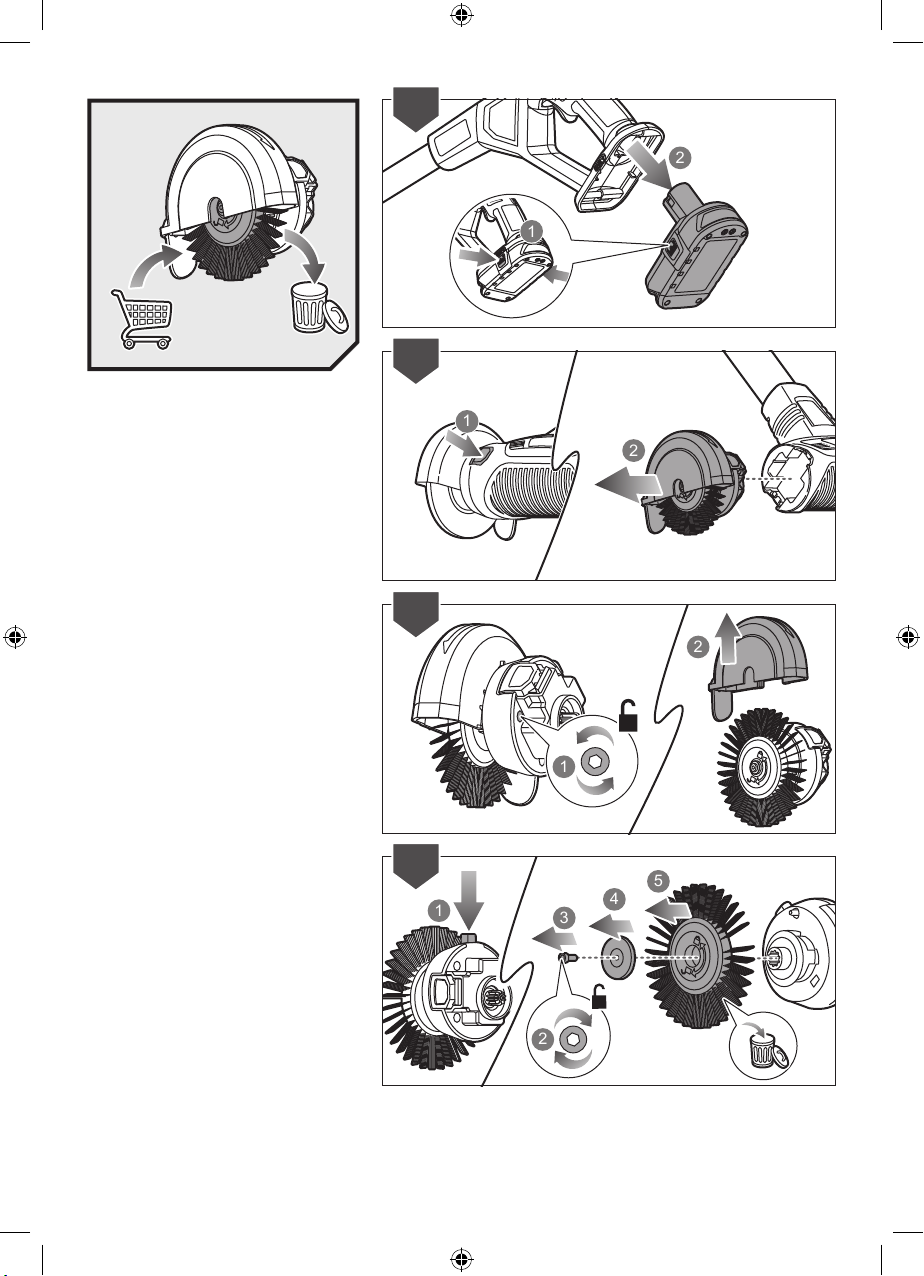 2
1
1
2
2
1
1
3
4
5
2