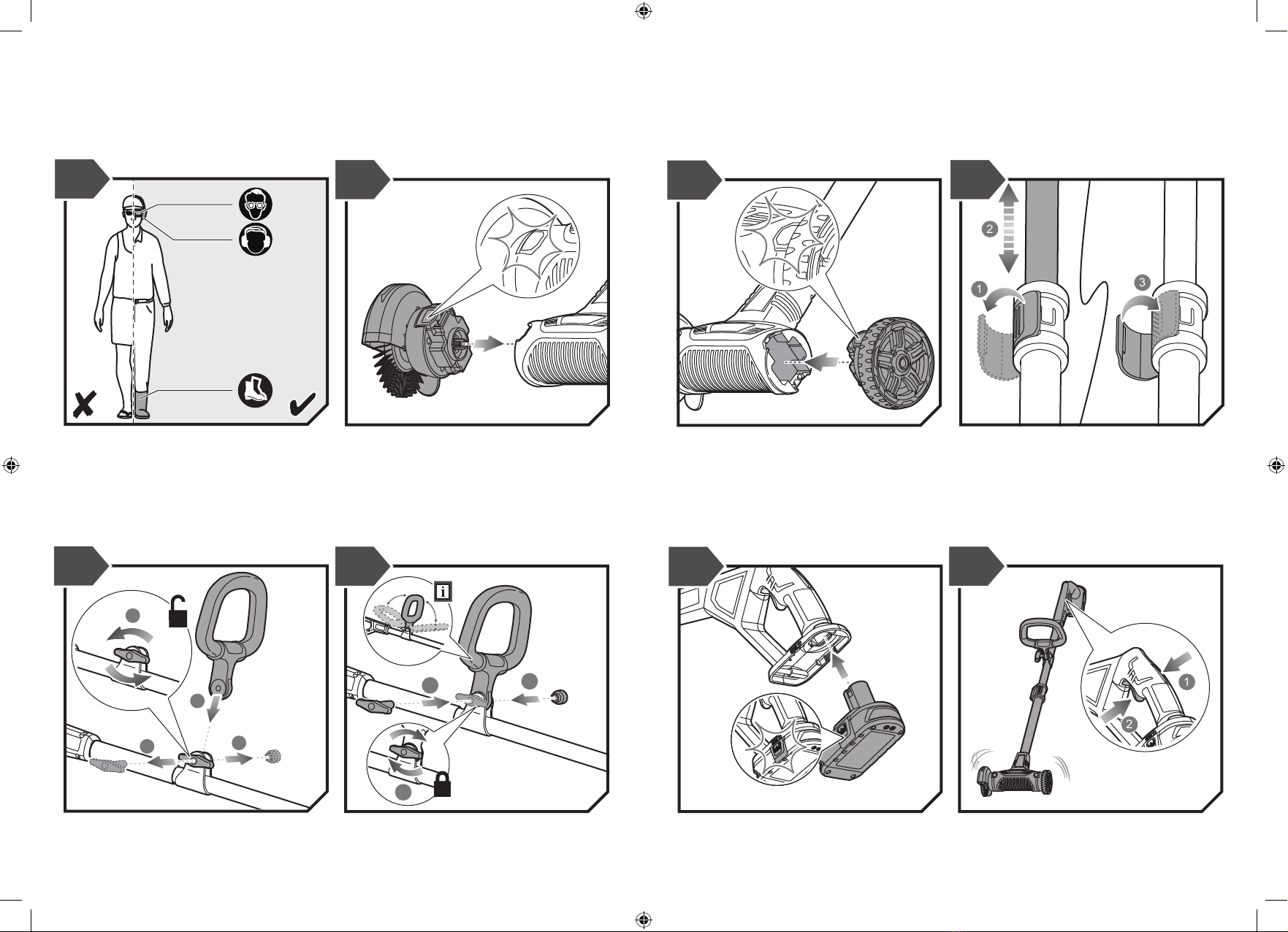 2
1
3

i

1
2