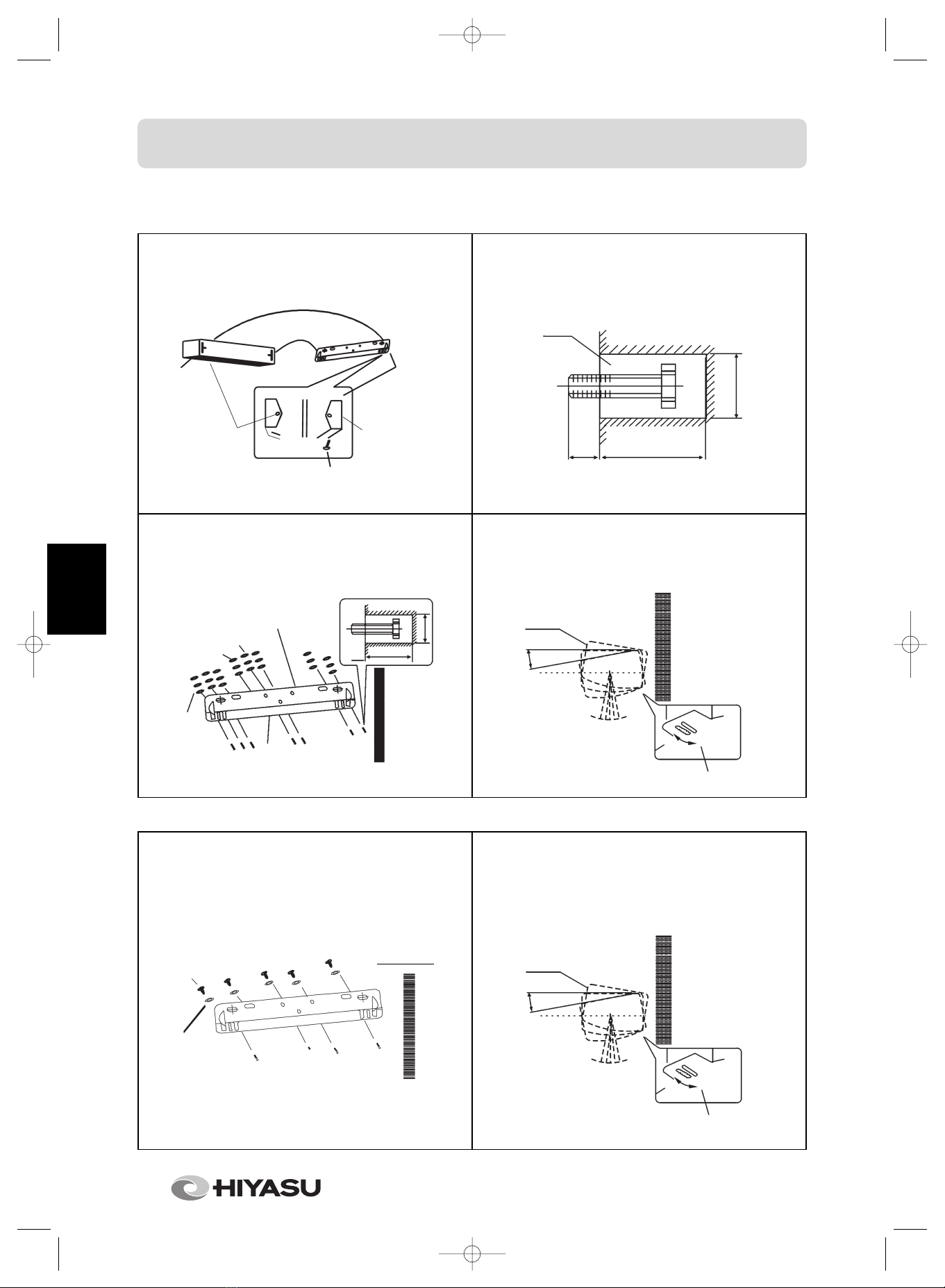 HIYASU