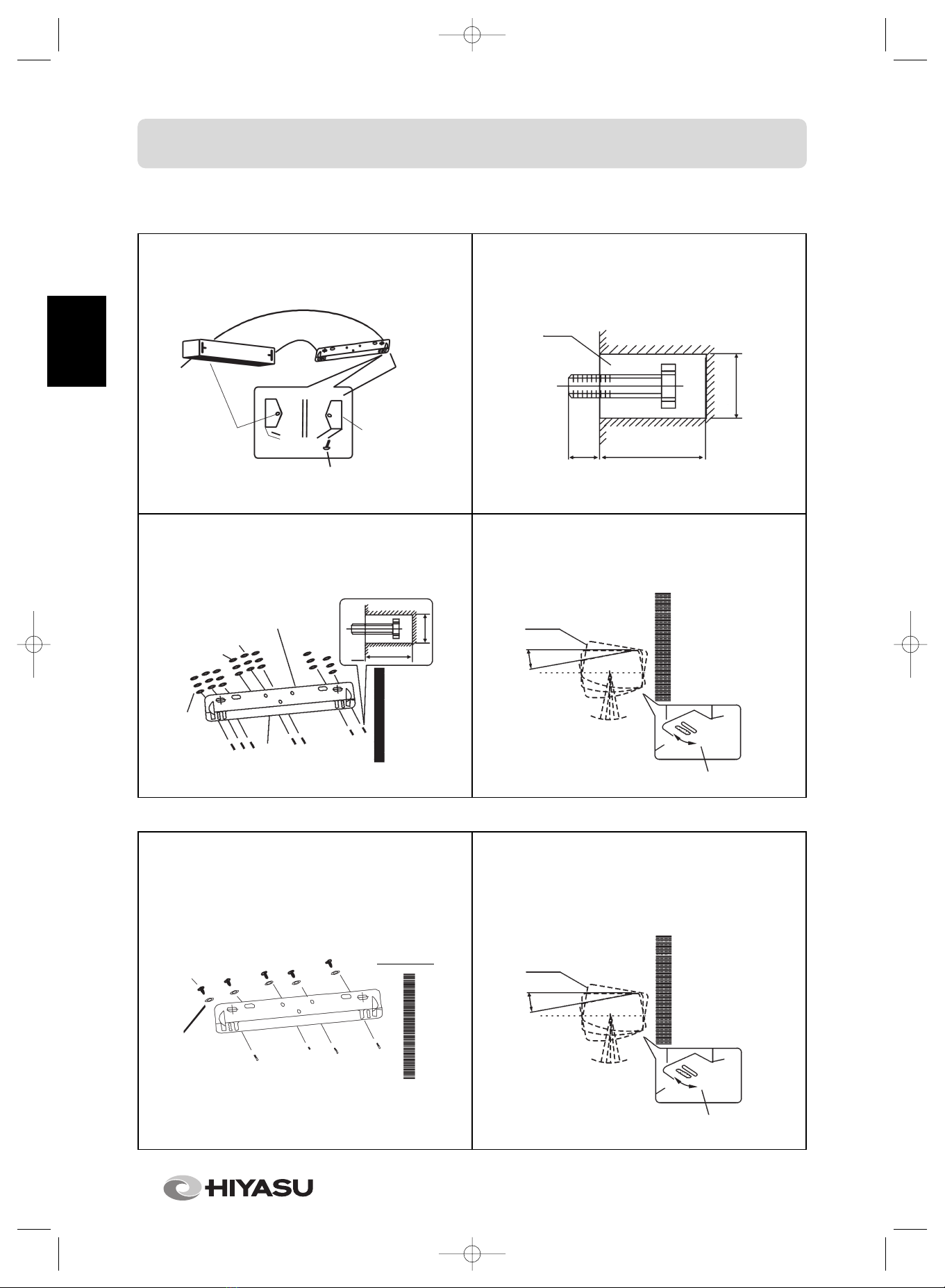 HIYASU