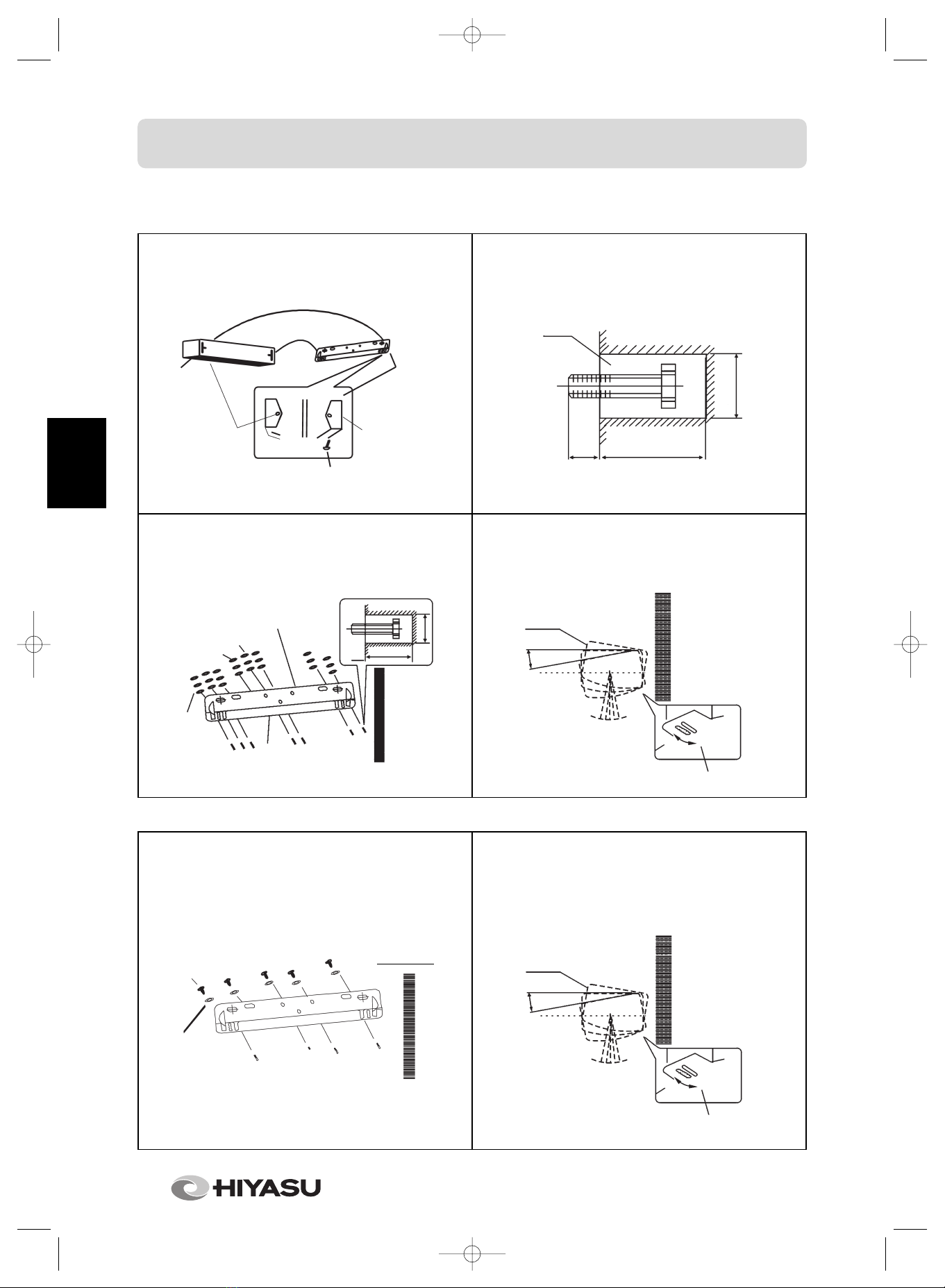 HIYASU