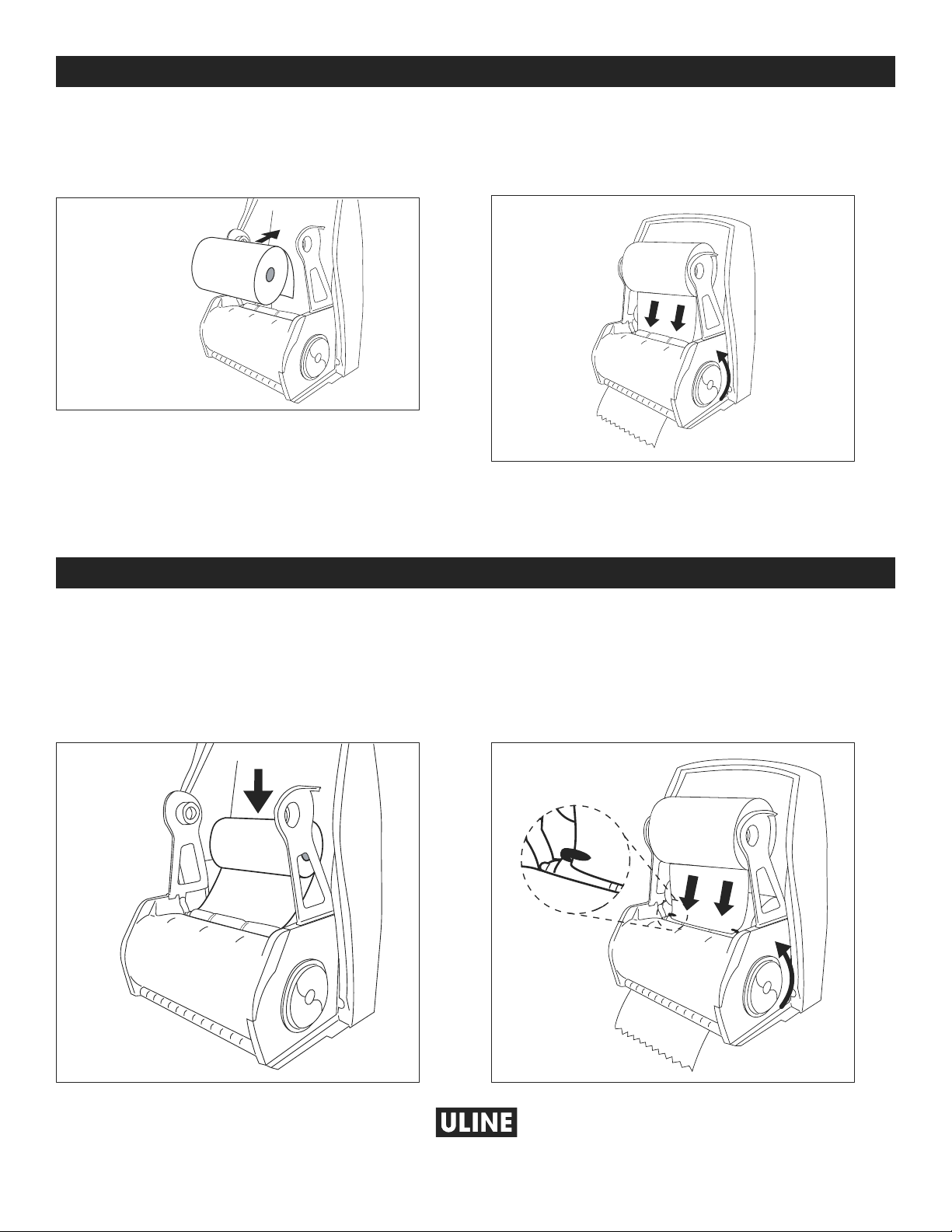 ULINE