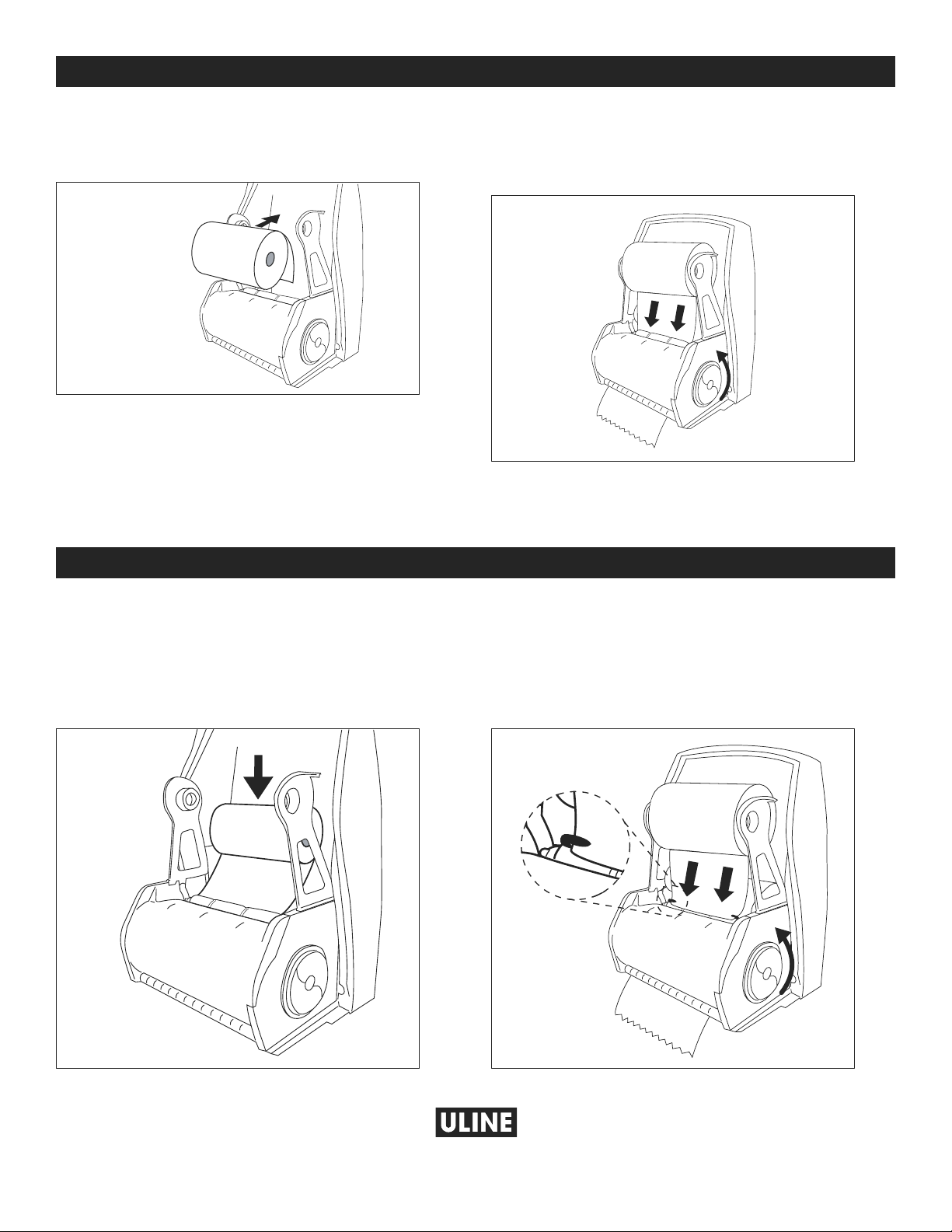 ULINE