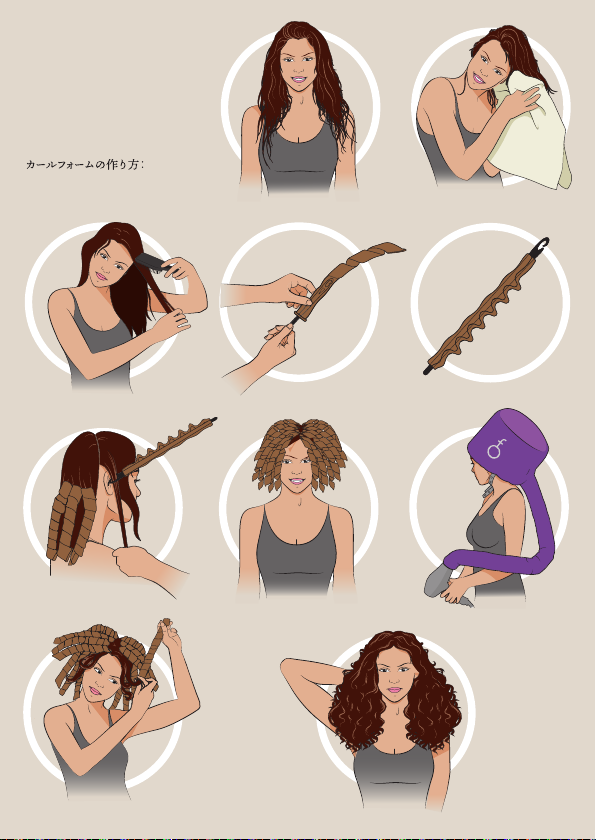 カールフォームの作り方: