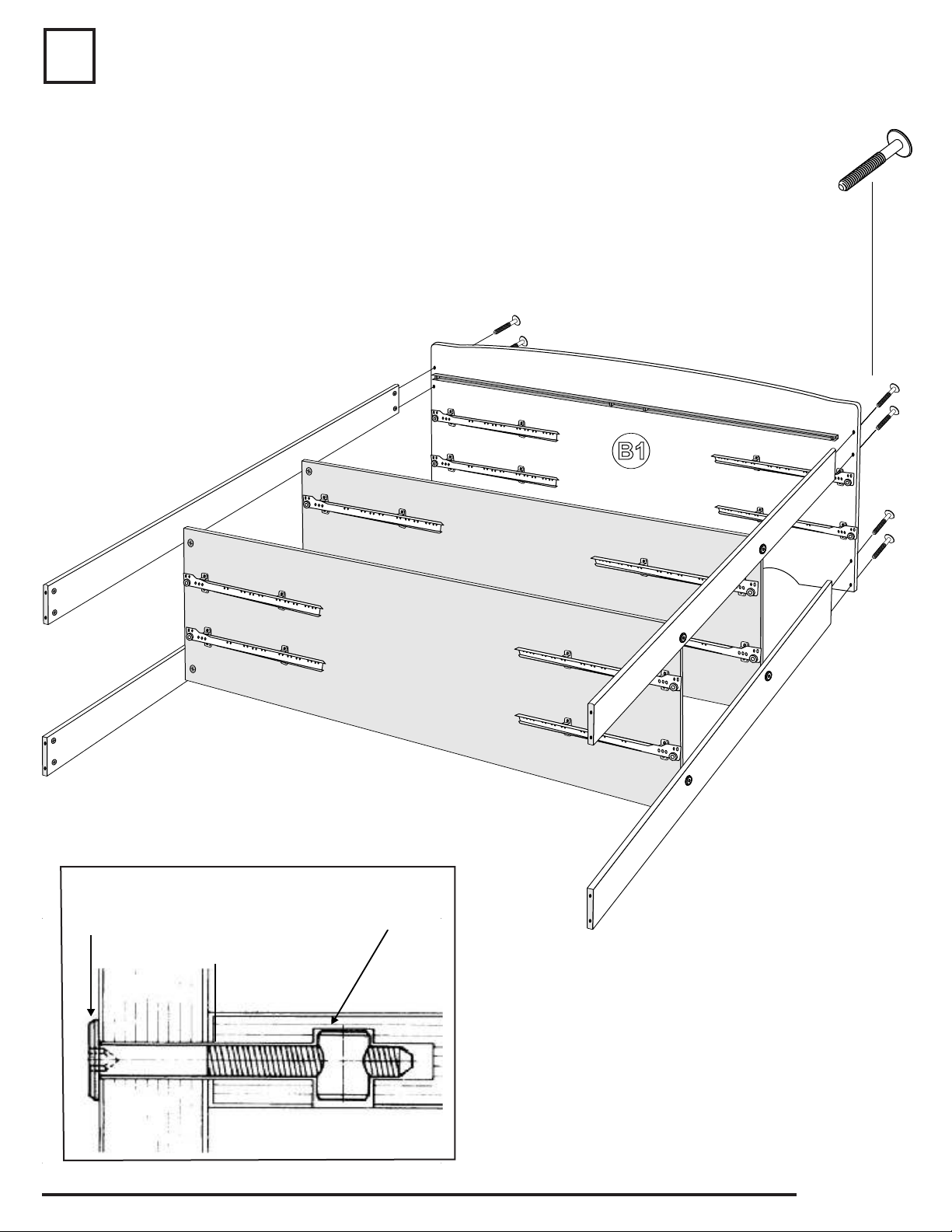 B1