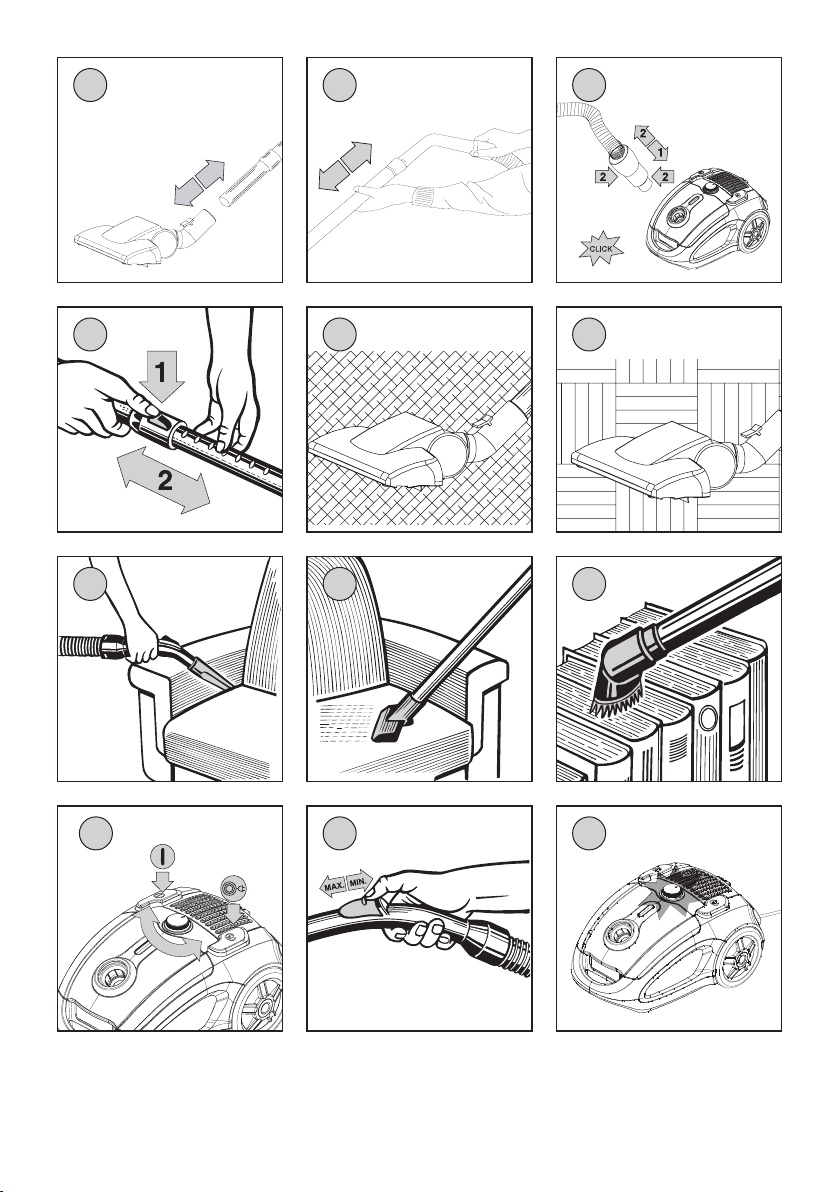 2
1
2
2
CLICK
1
2
I
MAX.
MIN.