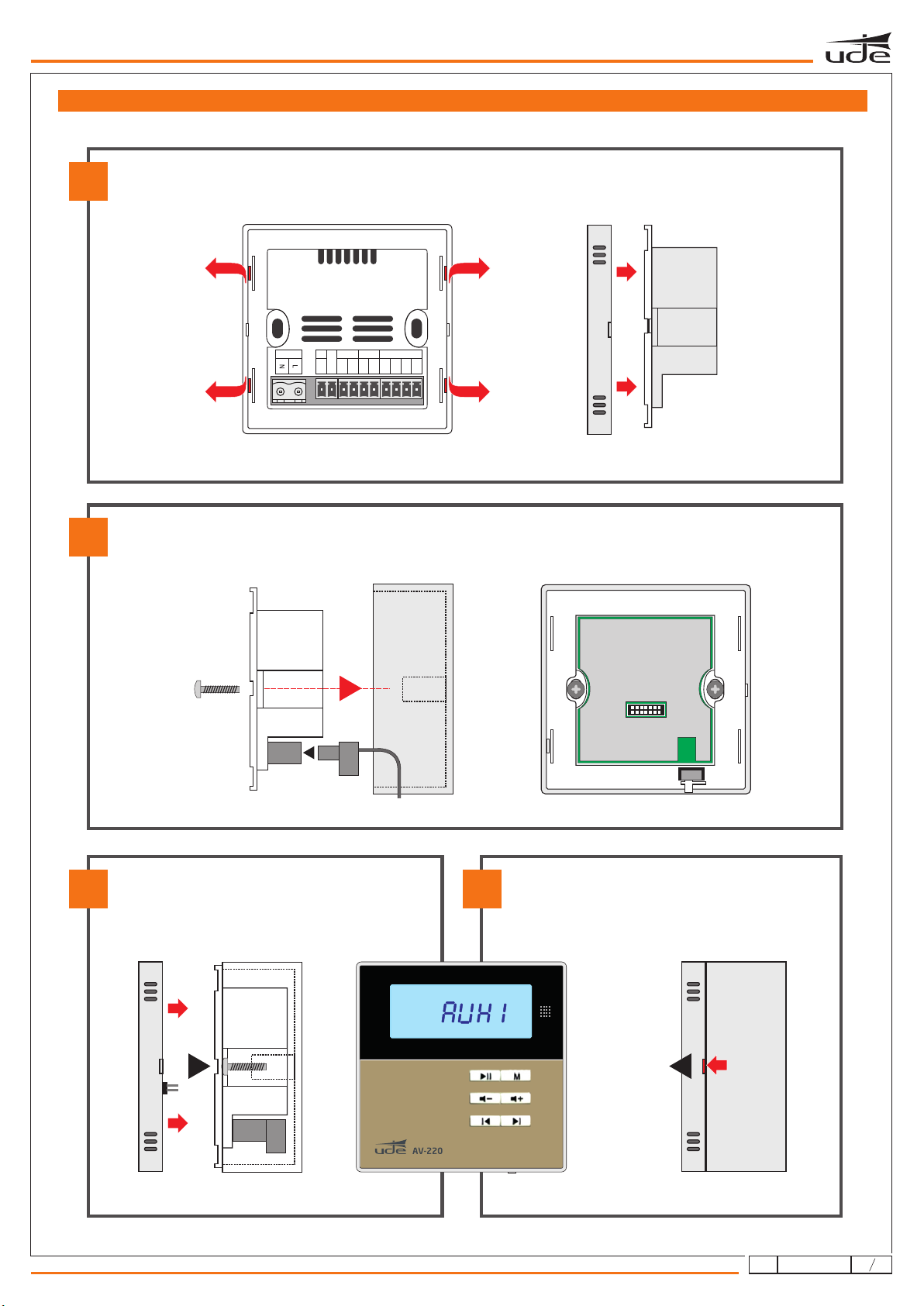 ude

N
L

AUX 1

M

ude AV-220

/