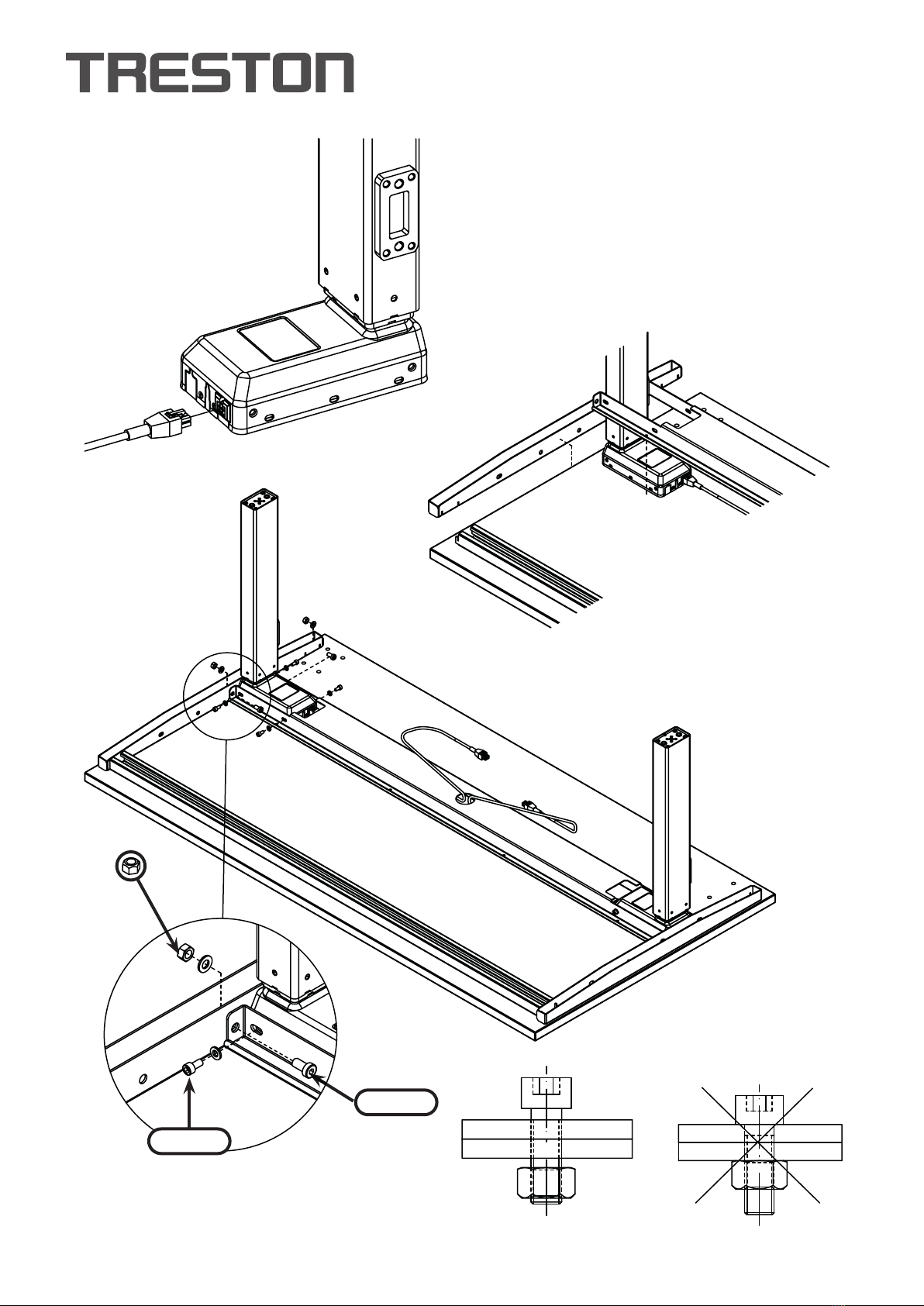 TRESTON