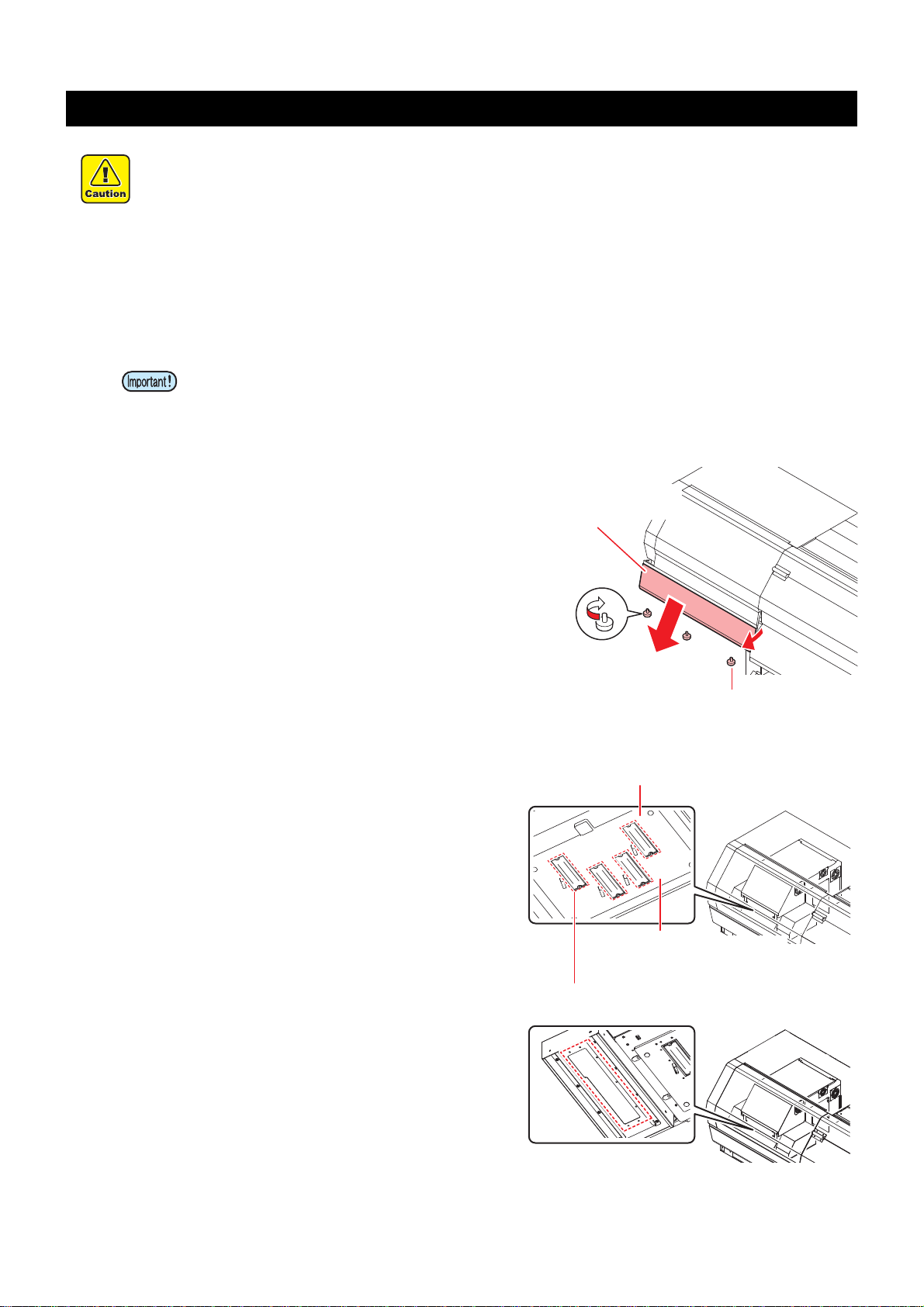 Caution

Important!