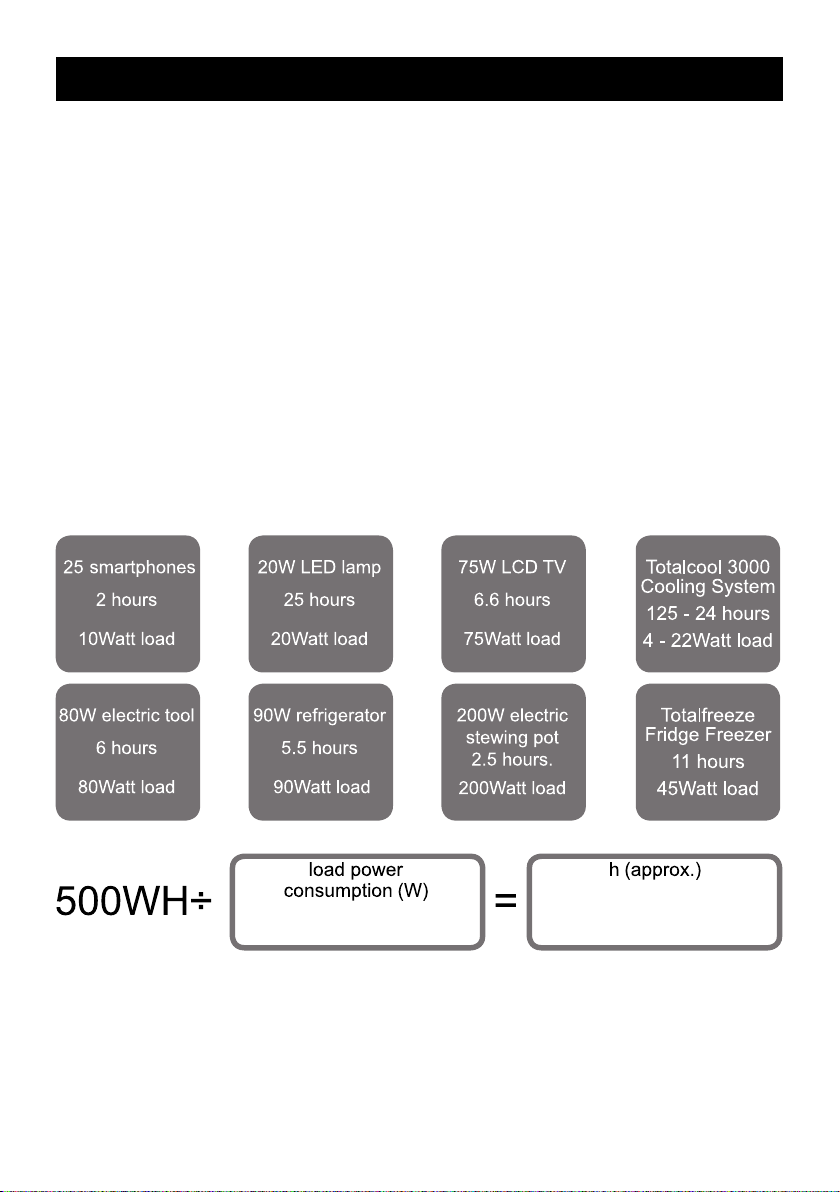 25 smartphones
2 hours
10Watt load

20W LED lamp
25 hours
20Watt load

75W LCD TV
6.6 hours
75Watt load

Totalcool 3000
Cooling System
125 - 24 hours
4 - 22Watt load

80W electric tool
6 hours
80Watt load

90W refrigerator
5.5 hours
90Watt load

200W electric
stewing pot
2.5 hours.
200Watt load

Totalfreeze
Fridge Freezer
11 hours
45Watt load

500WH÷ load power consumption (W) = h (approx.)