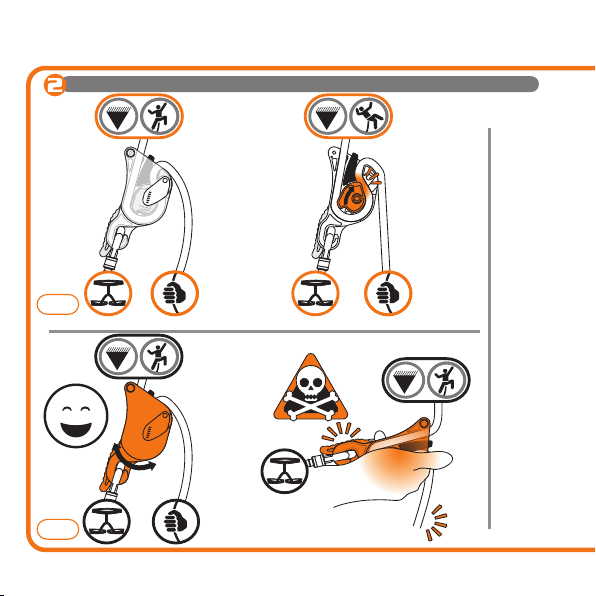 2