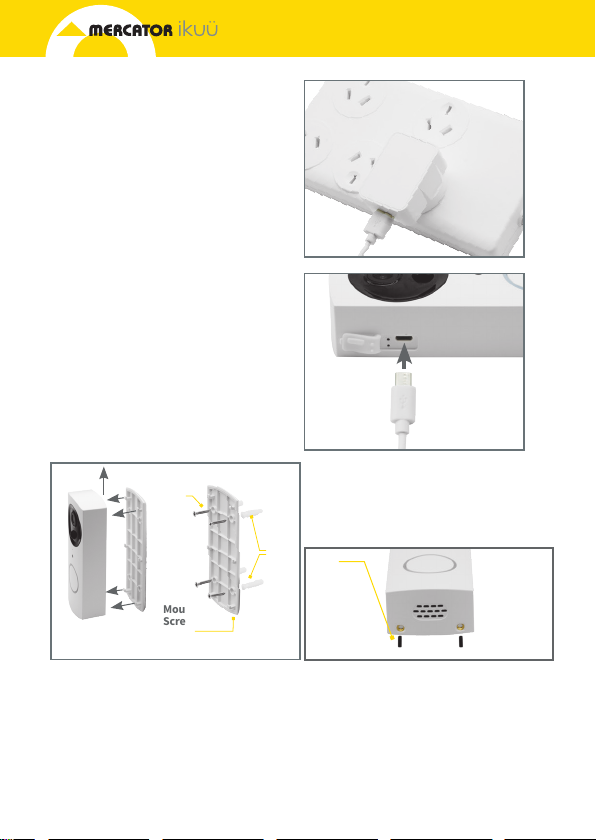 MERCATOR ikuü

Mou
Scre